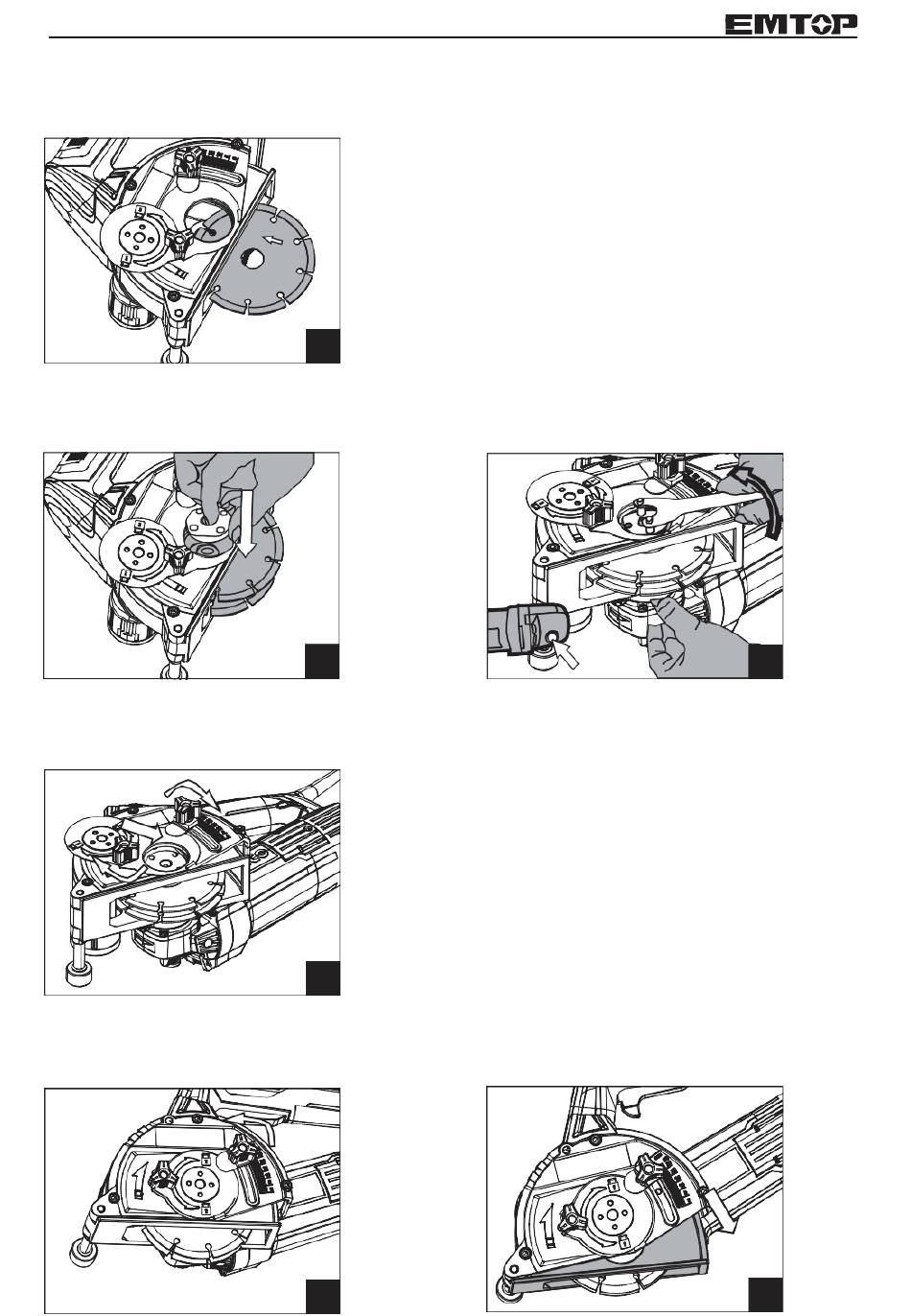 EMTOP