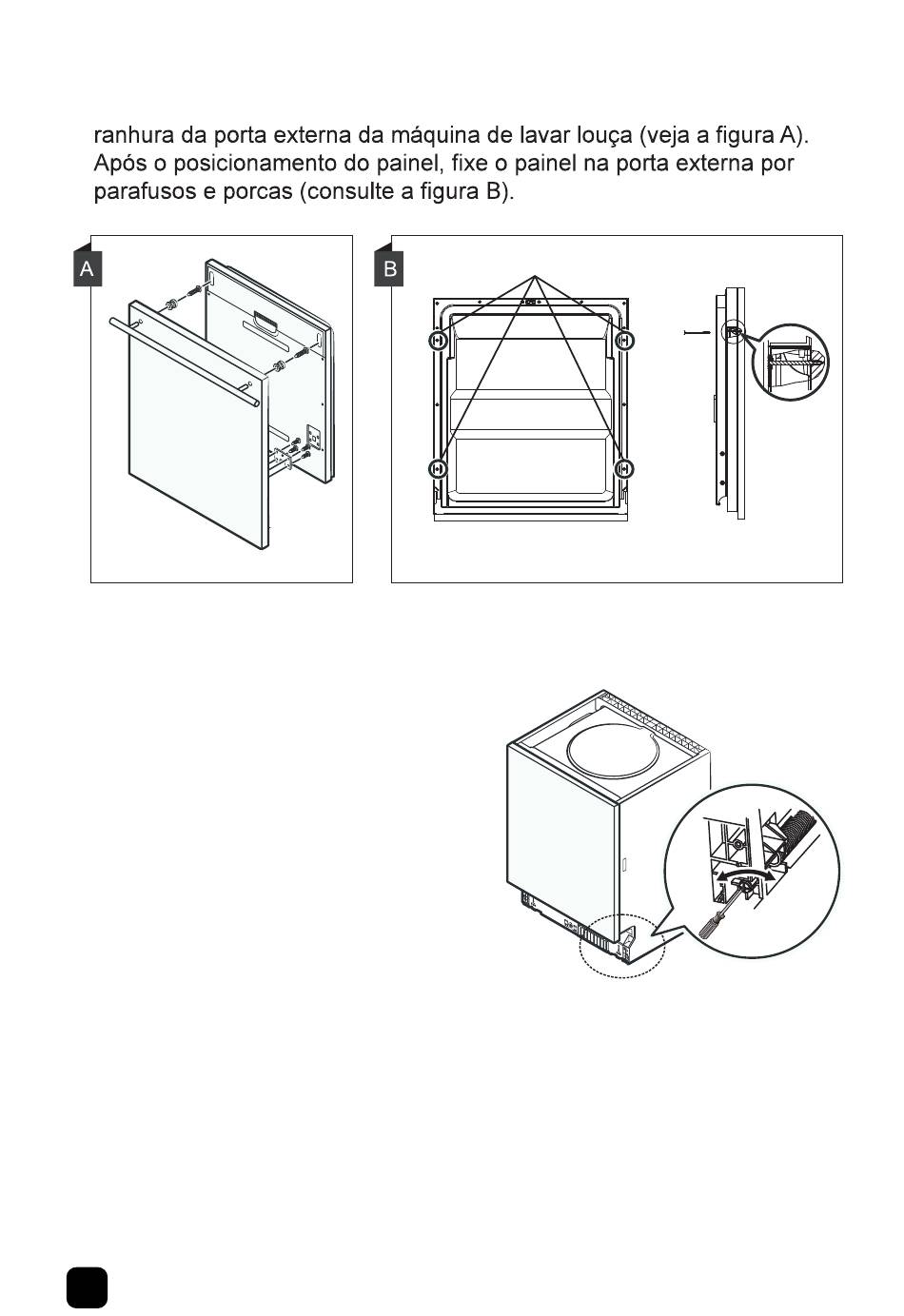 ranhura da porta externa da máquina de lavar louça (veja a figura A). Após o posicionamento do painel, fixe o painel na porta externa por parafusos e porcas (consulte a figura B).

A

B