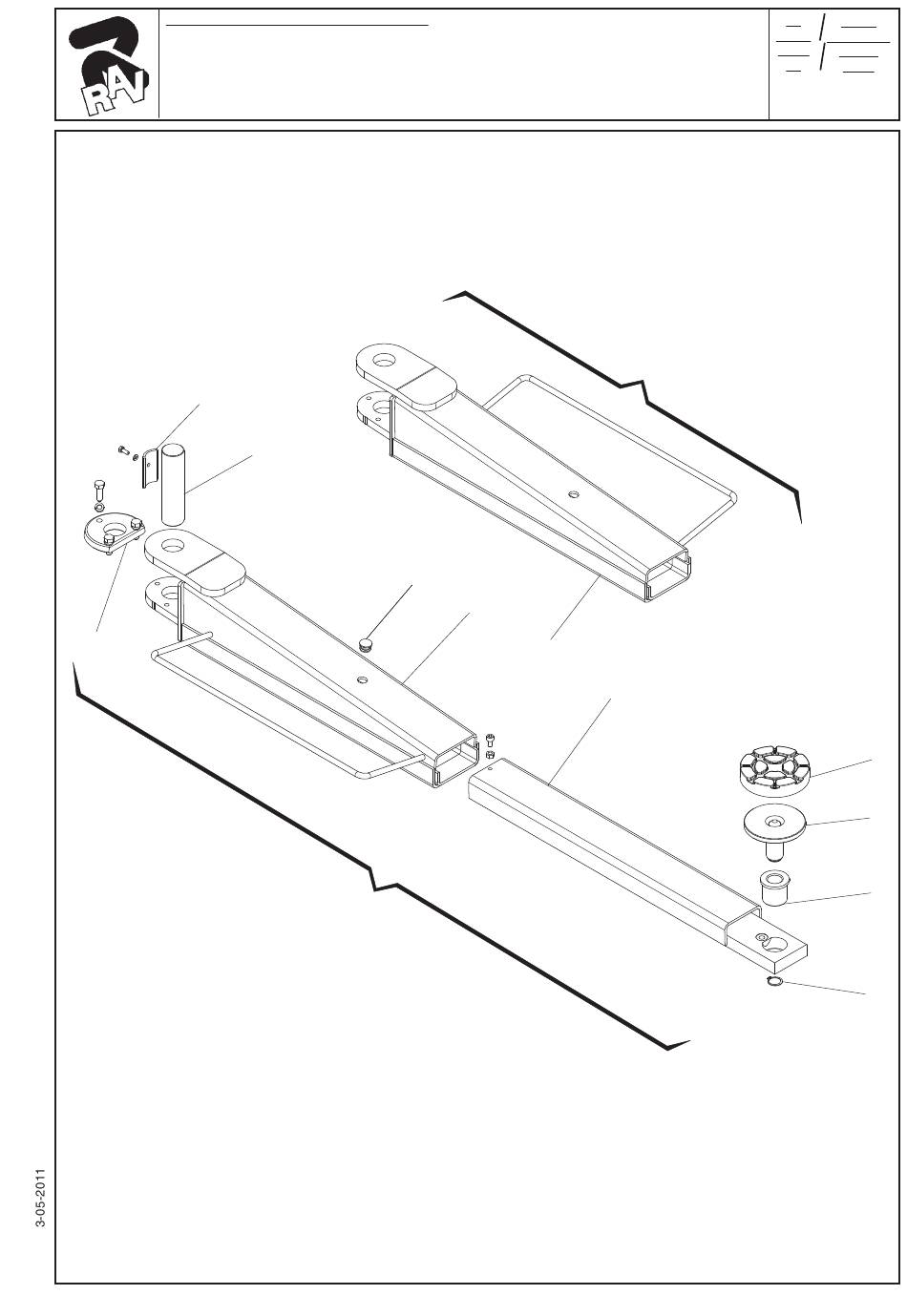 RAV

3-05-2011