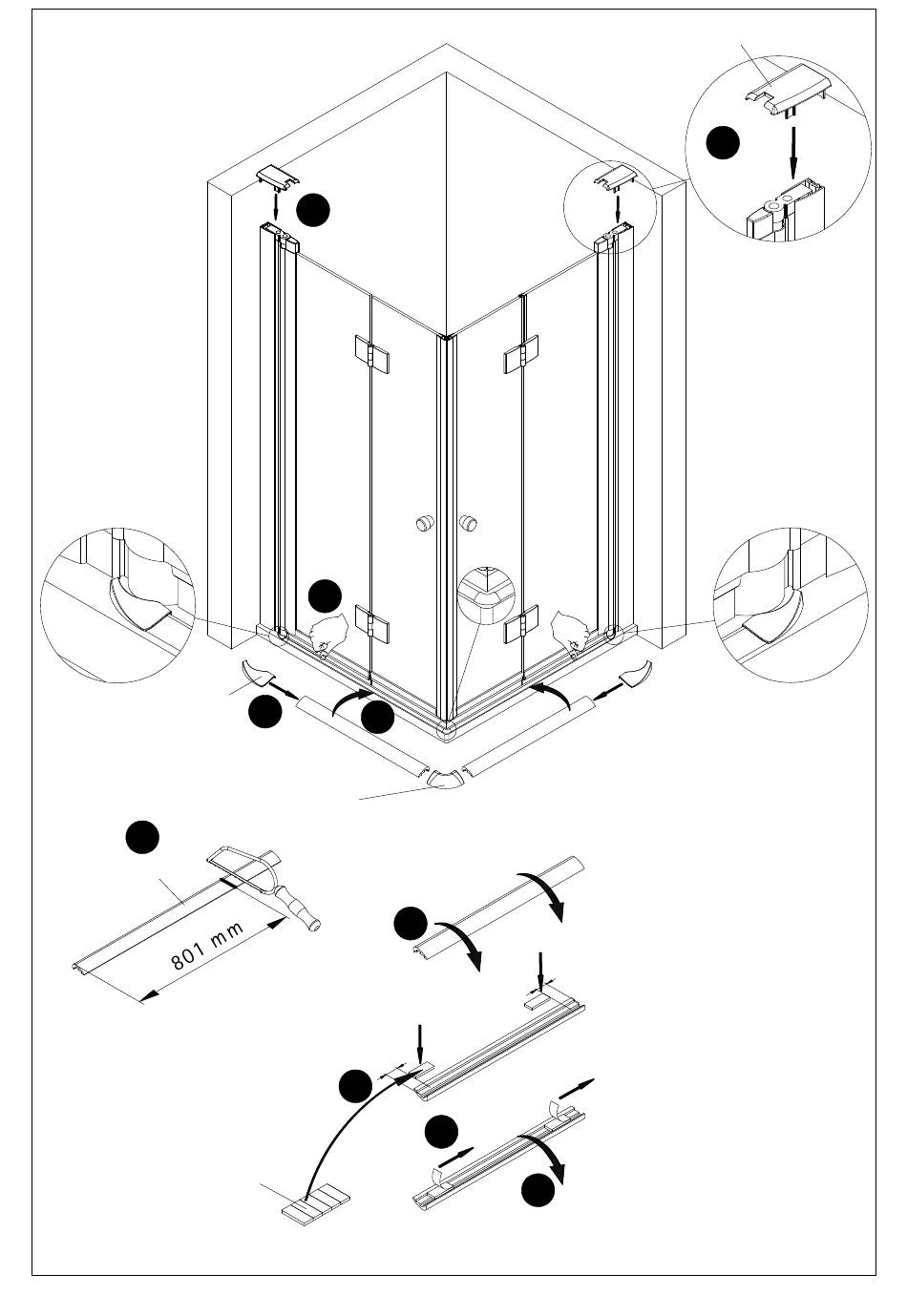 801 mm