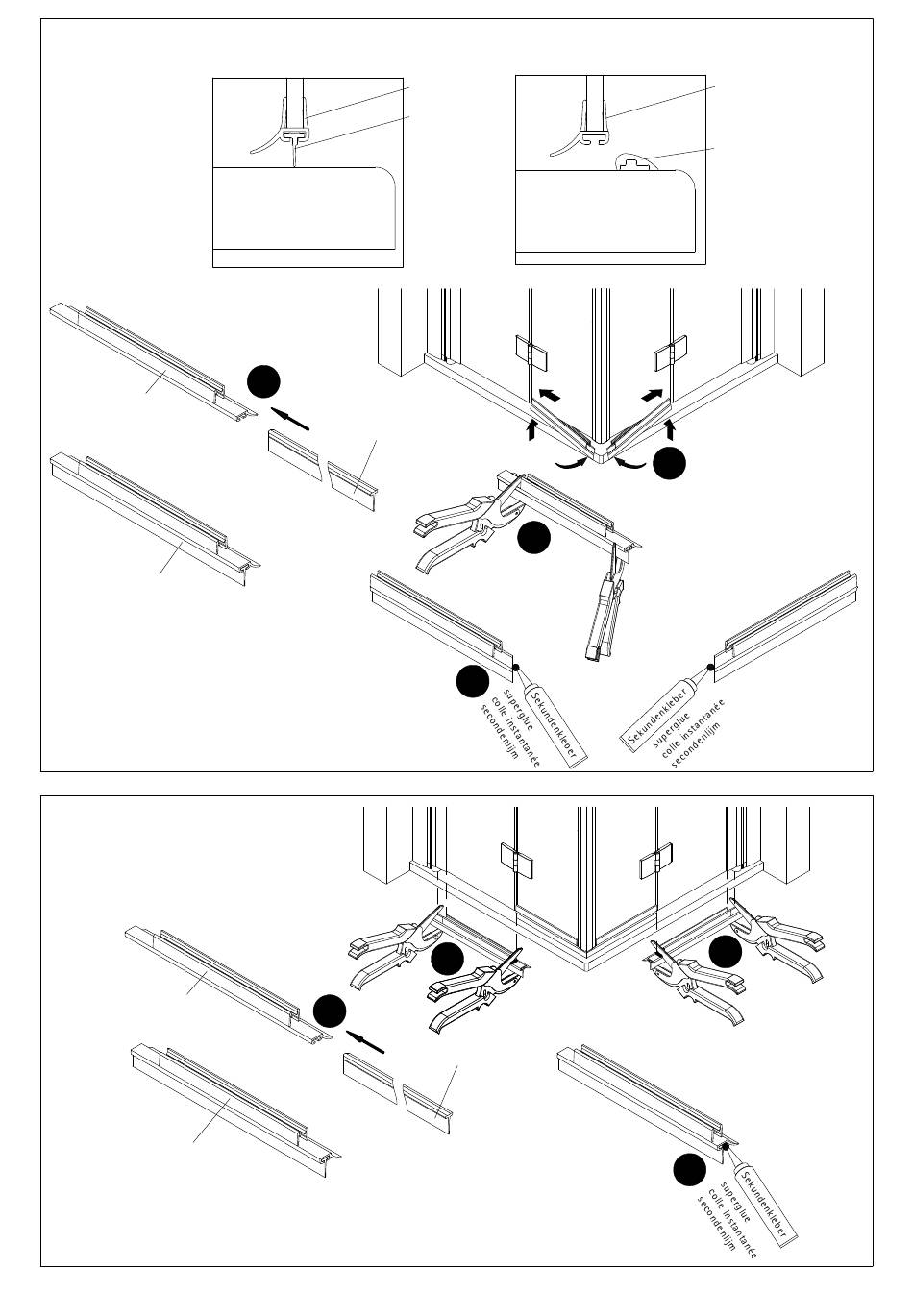 Sekundenkleber
superglue
colle instantanée
secondenlijm

Sekundenkleber
superglue
colle instantanée
secondenlijm

Sekundenkleber
superglue
colle instantanée
secondenlijm