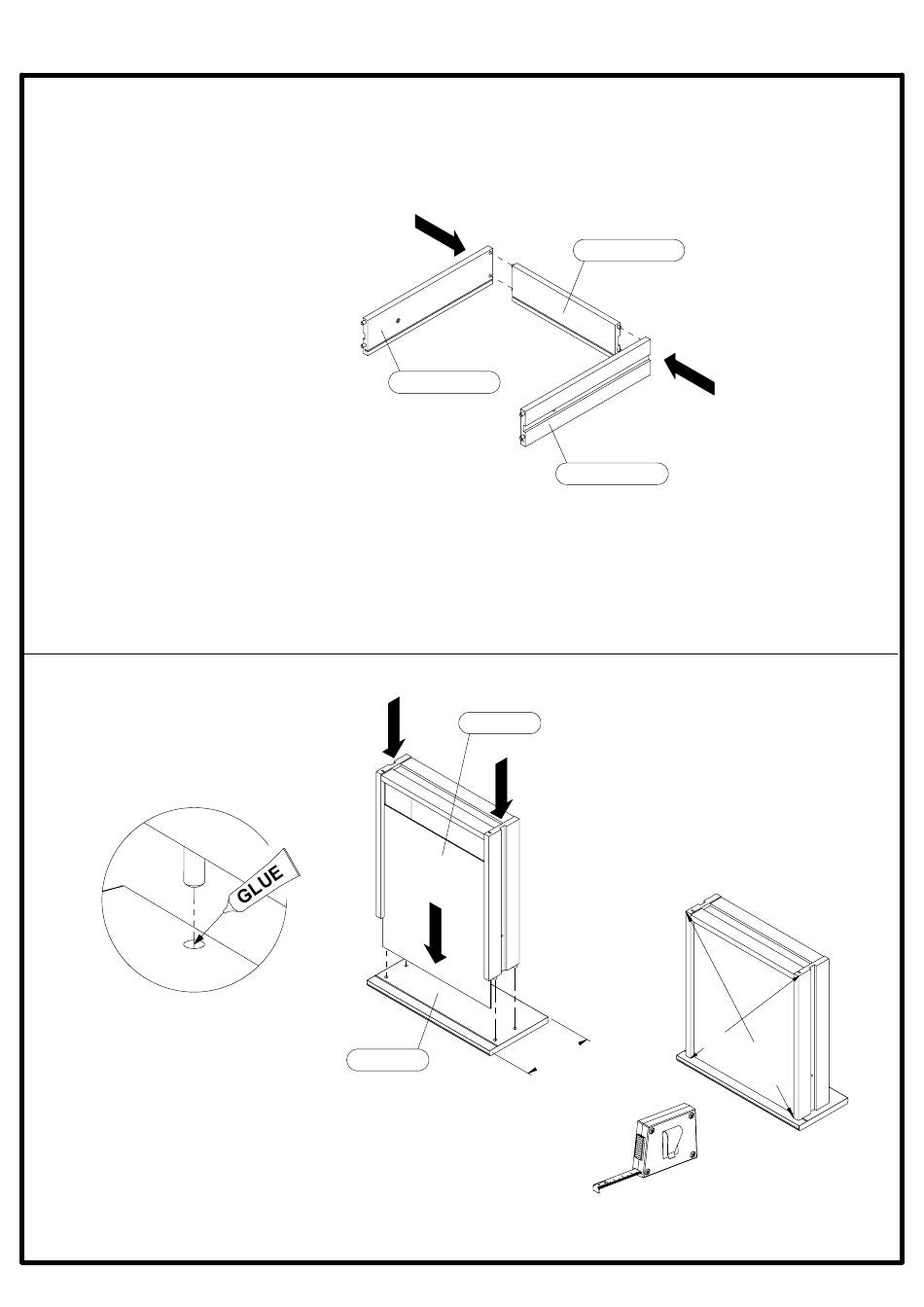 GLUE