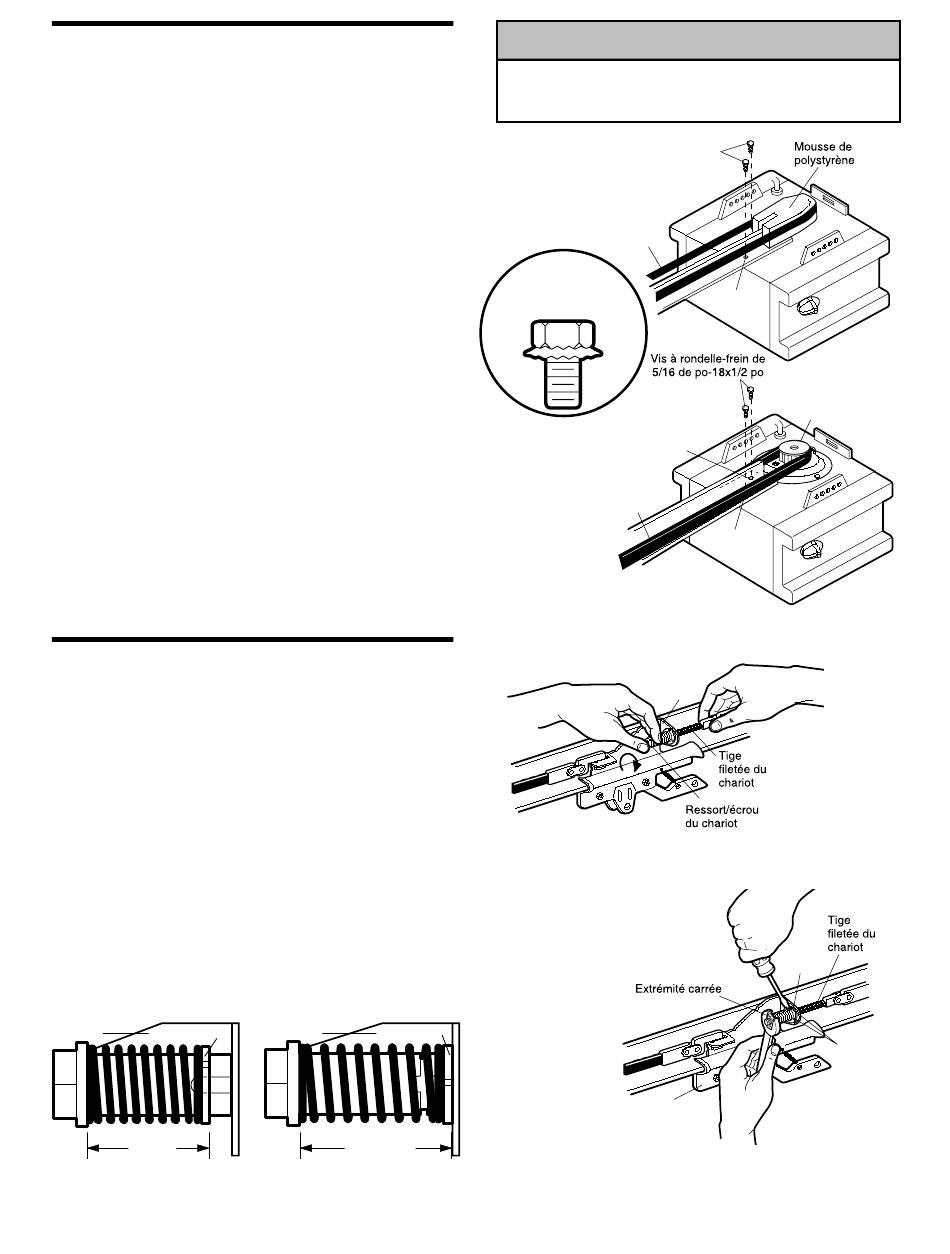 Mousse de polystyrène

Vis à rondelle-frein de 5/16 de po-18x1/2 po

Tige filetée du chariot

Ressort/écrou du chariot

Tige filetée du chariot

Extrémité carrée