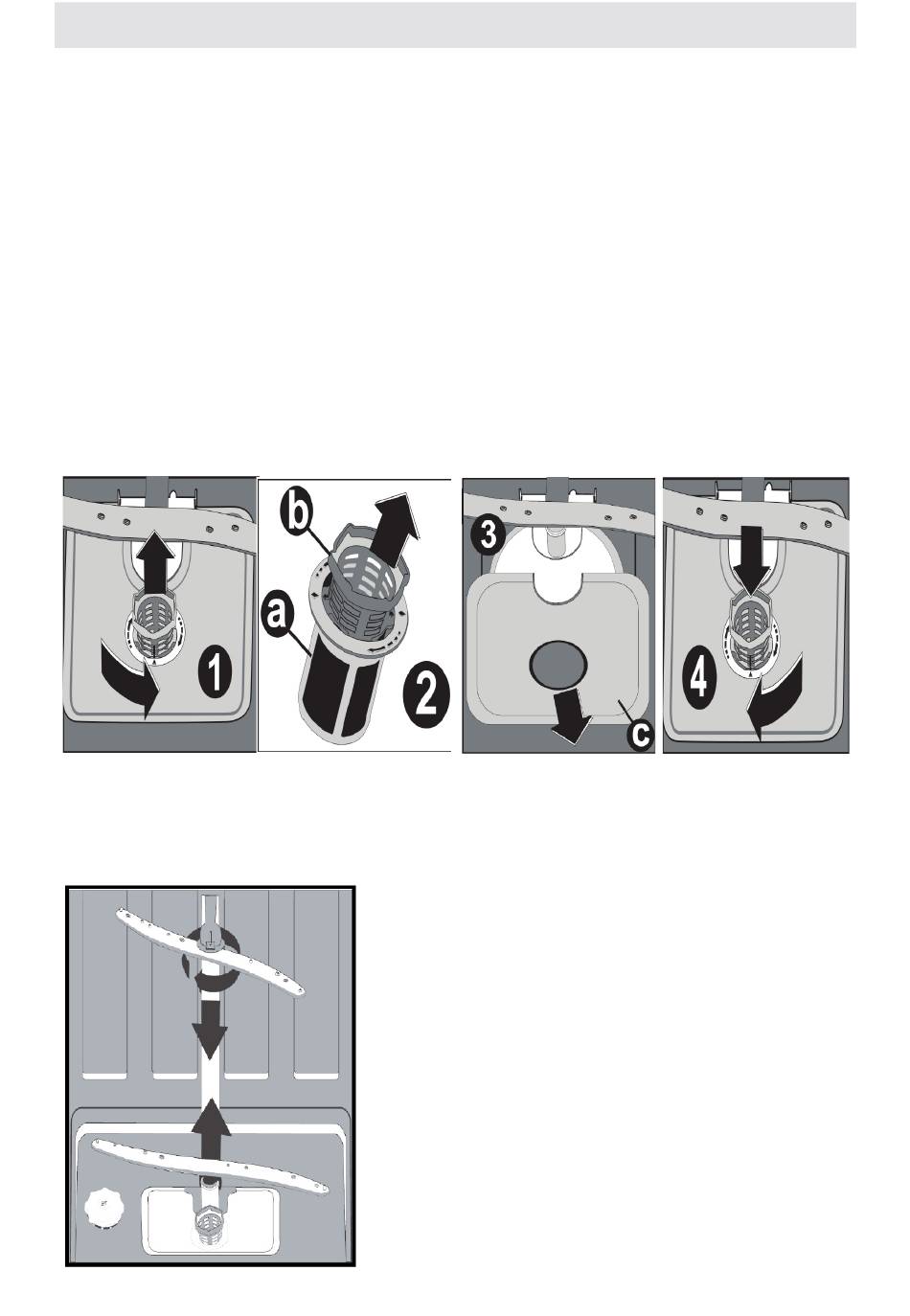 b

a

1

2

3

c

4