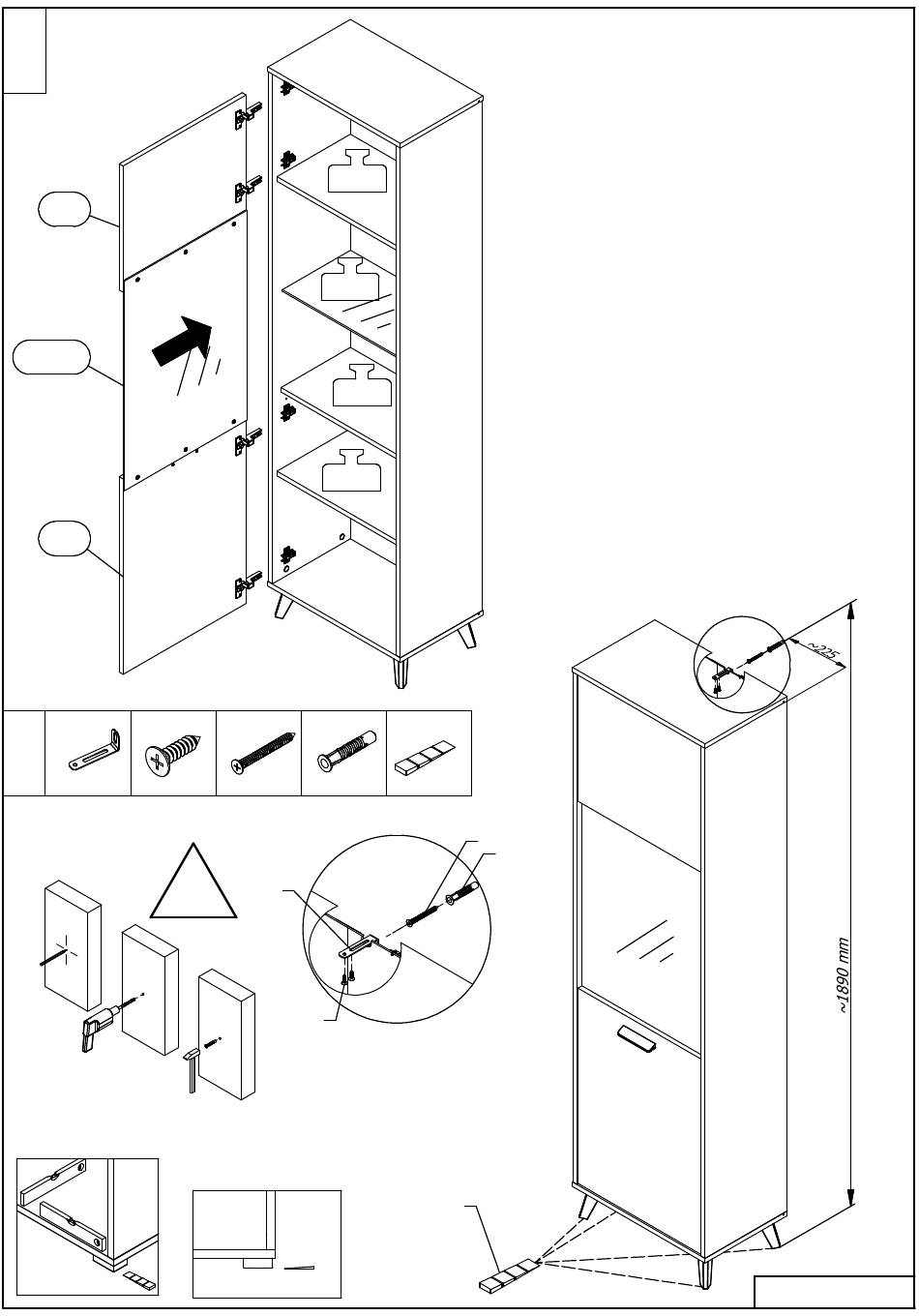 ~225

~1890 mm