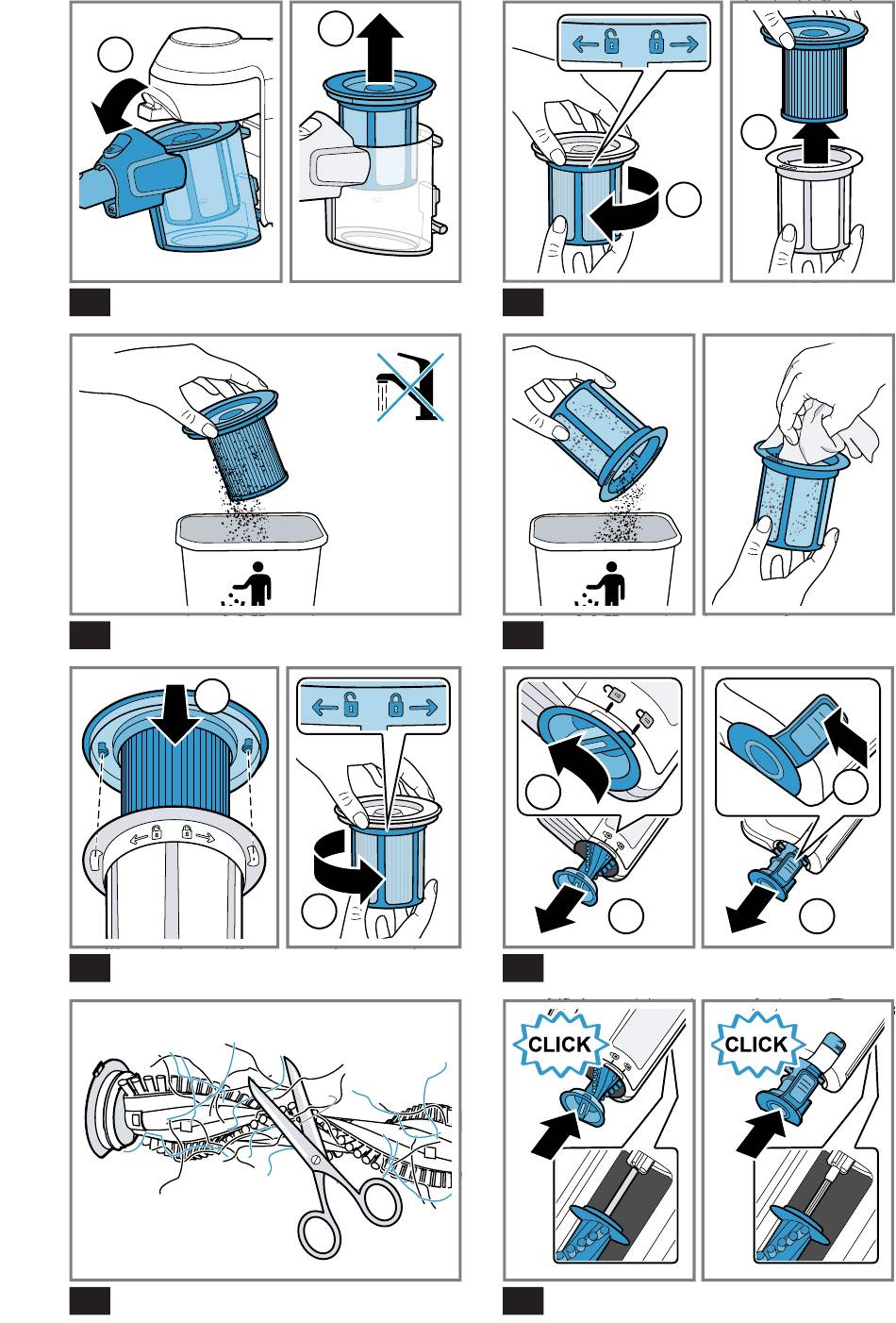 CLICK

CLICK