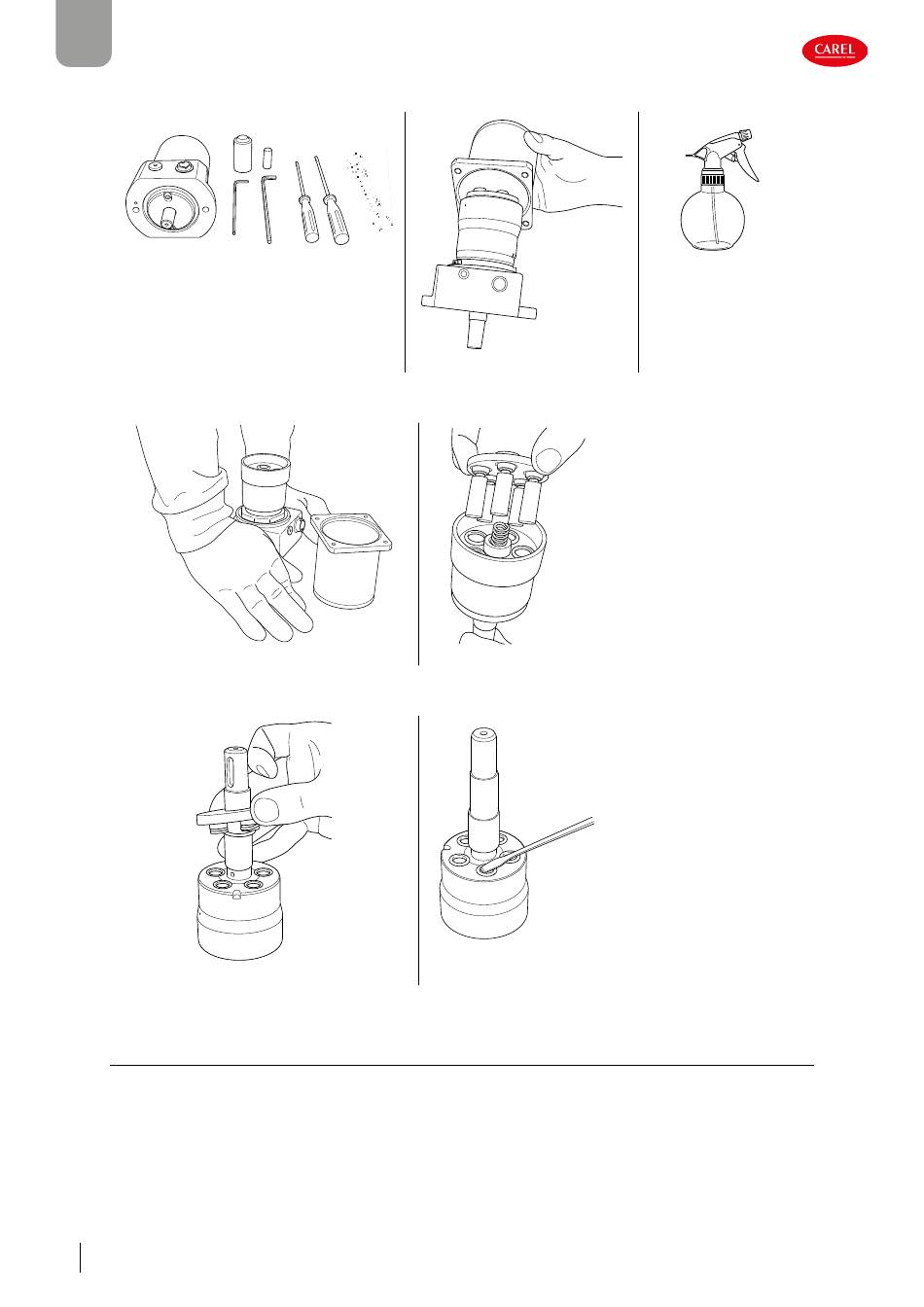 CAREL