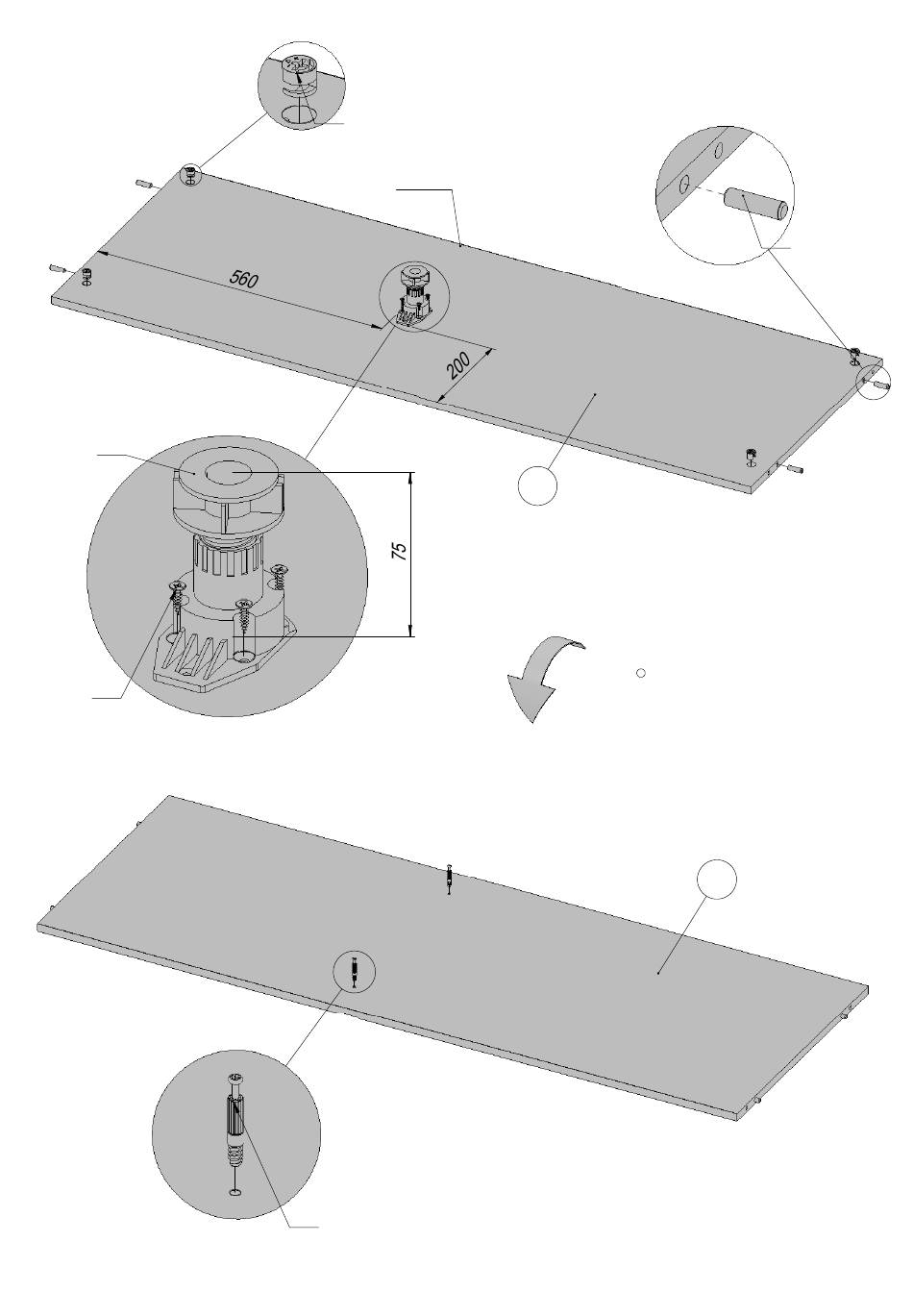 560

200

75