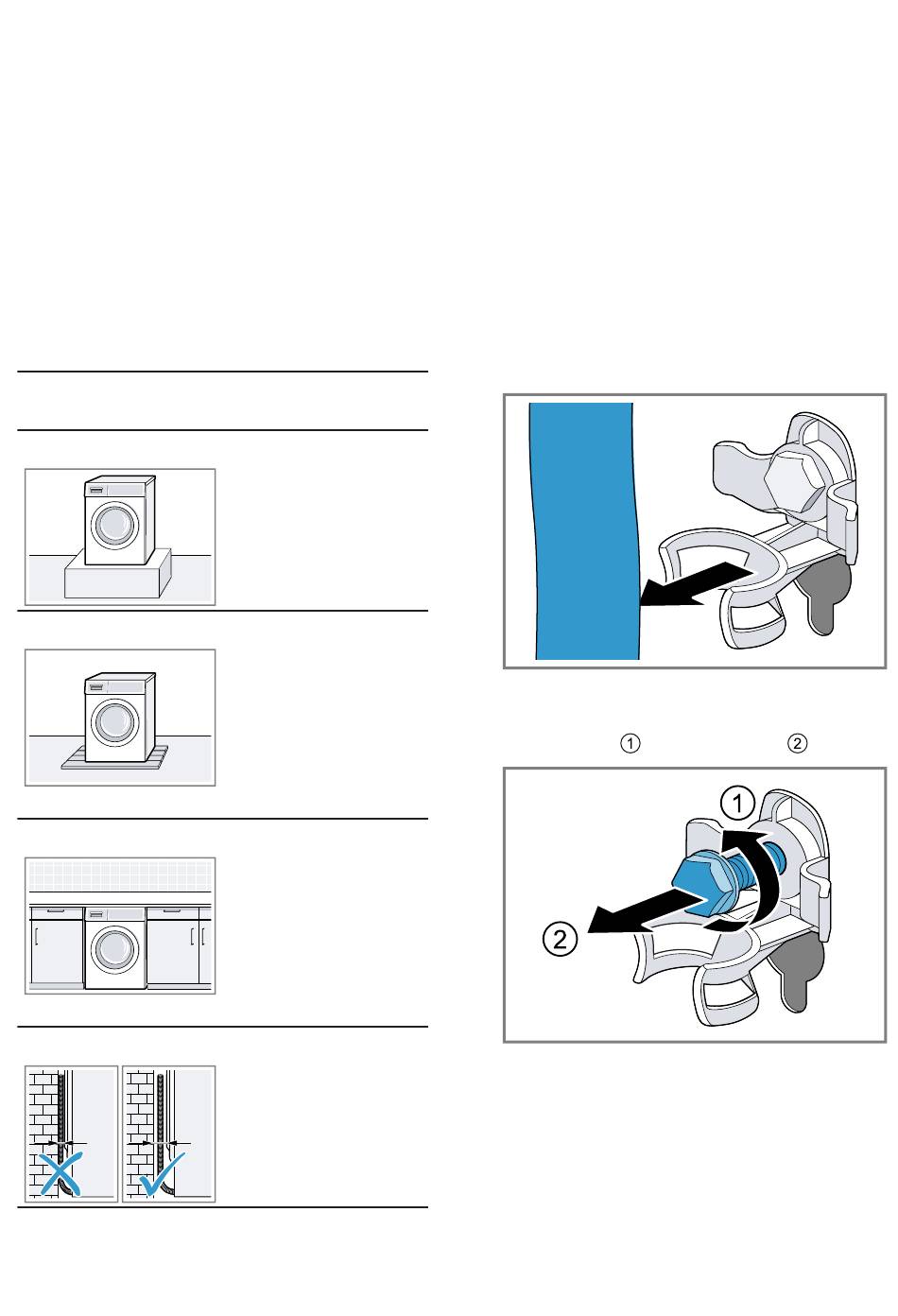 ①
②

①

②