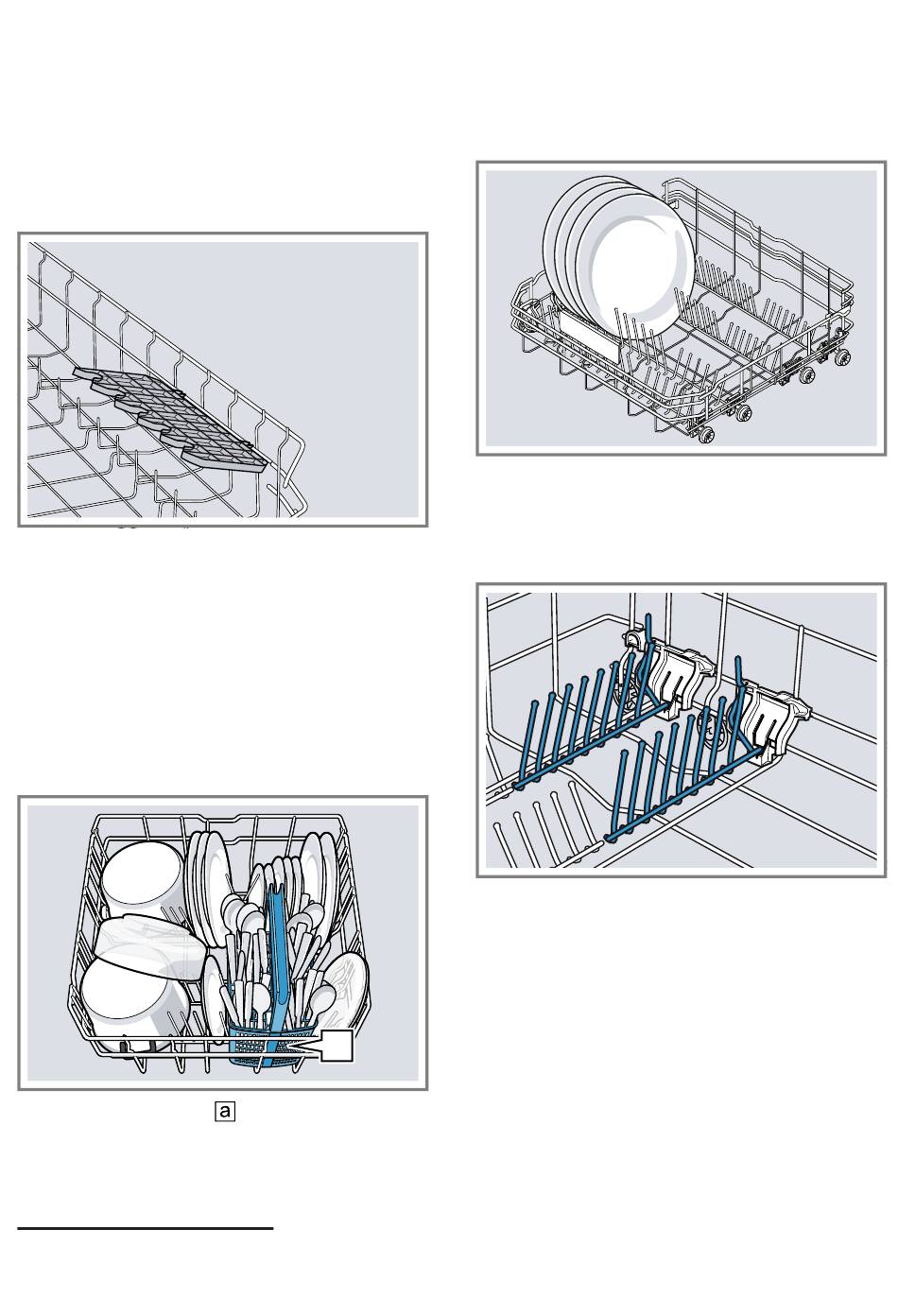 a