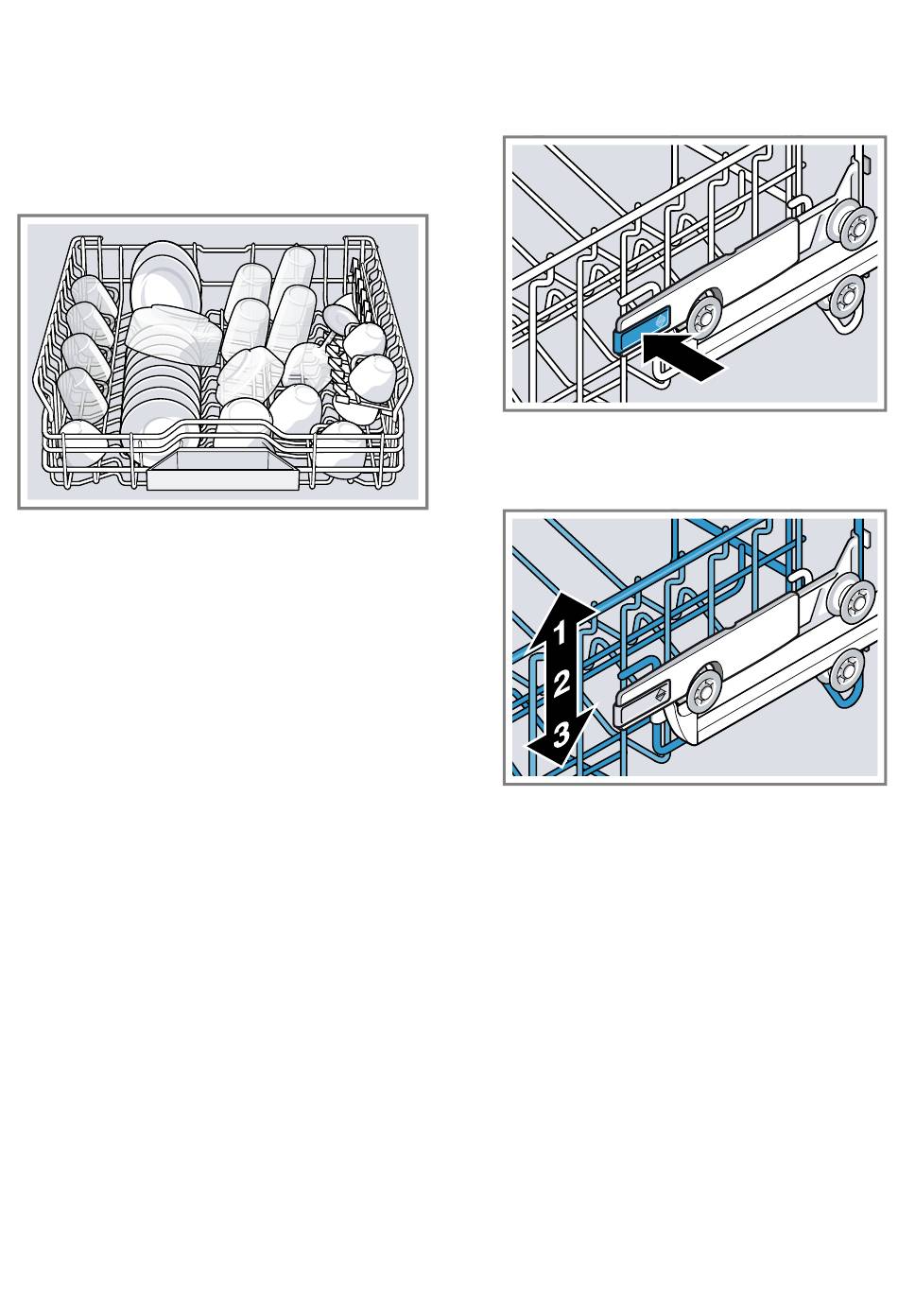 1
2
3