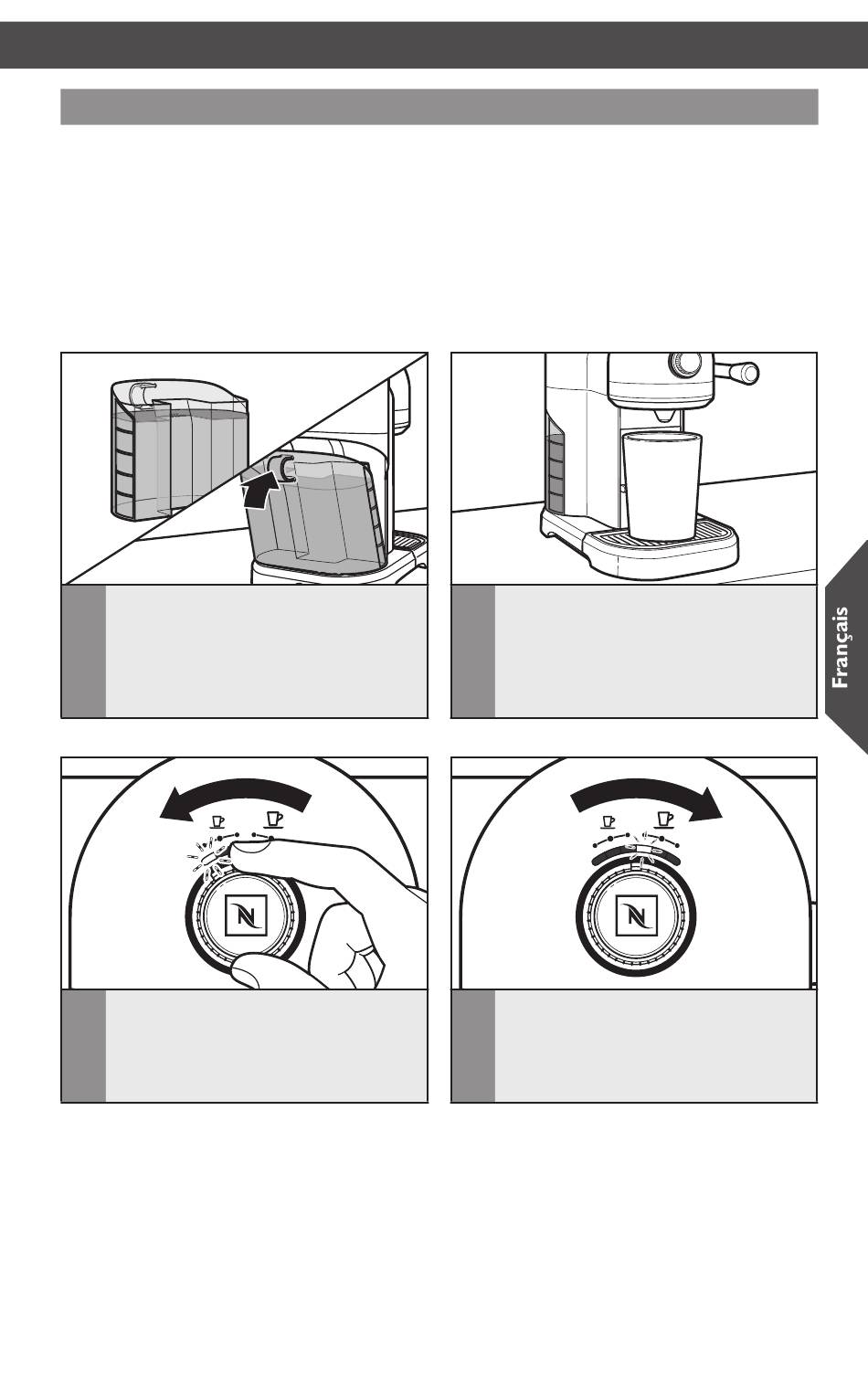 Français