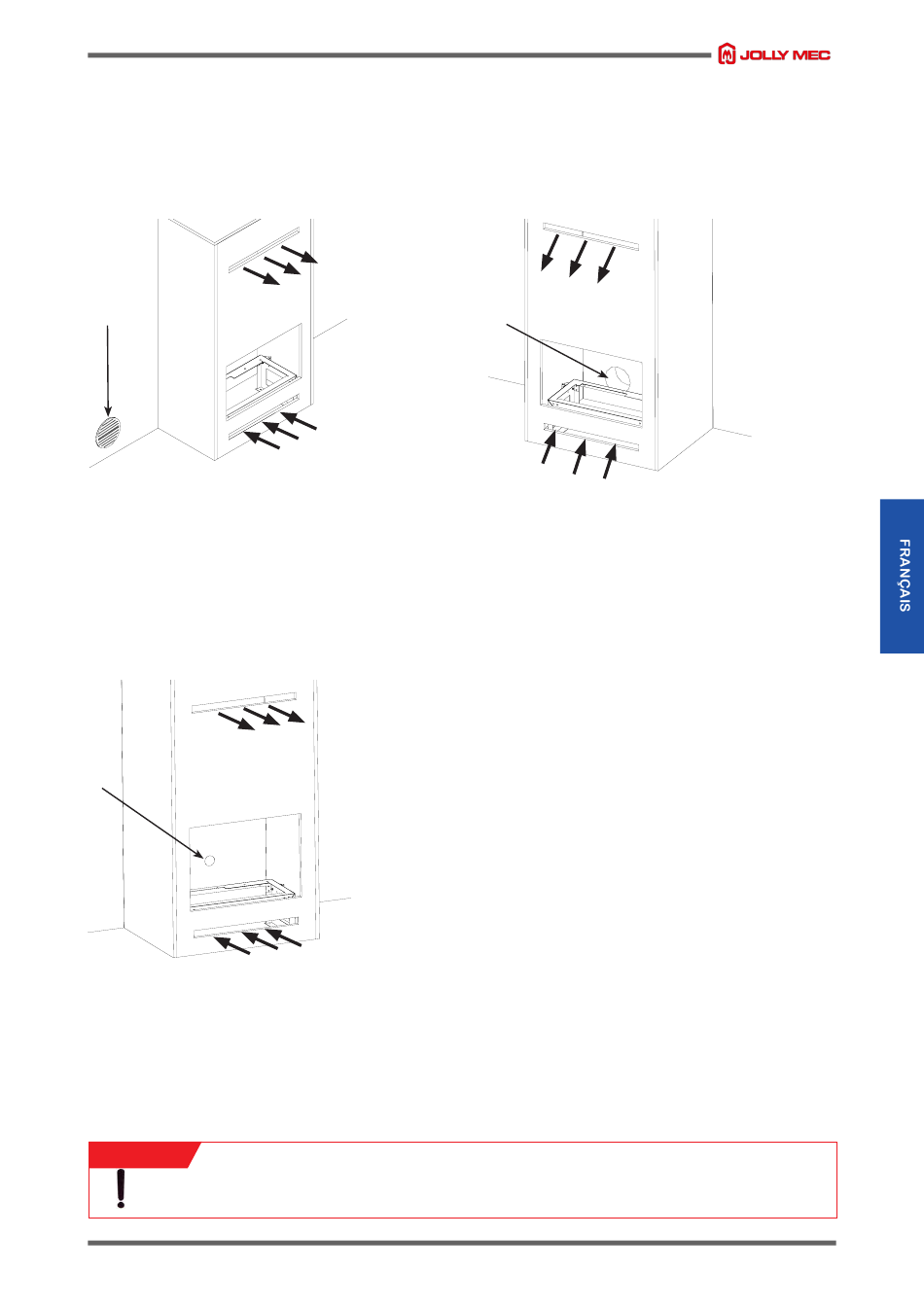 JOLLY MEC

FRANÇAIS