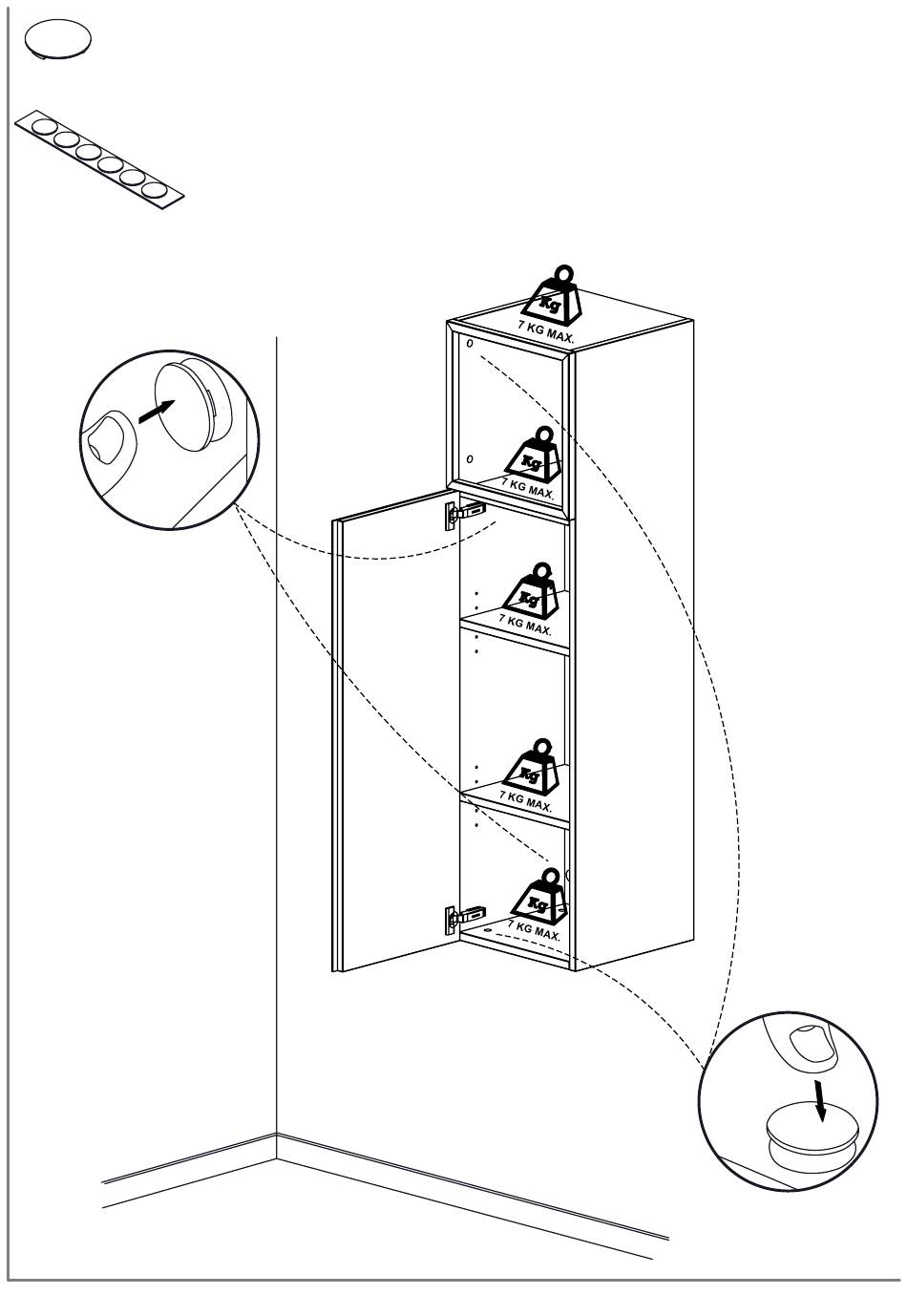 Kg
7 KG MAX.
Kg
7 KG MAX.
Kg
7 KG MAX.
Kg
7 KG MAX.
Kg
7 KG MAX.