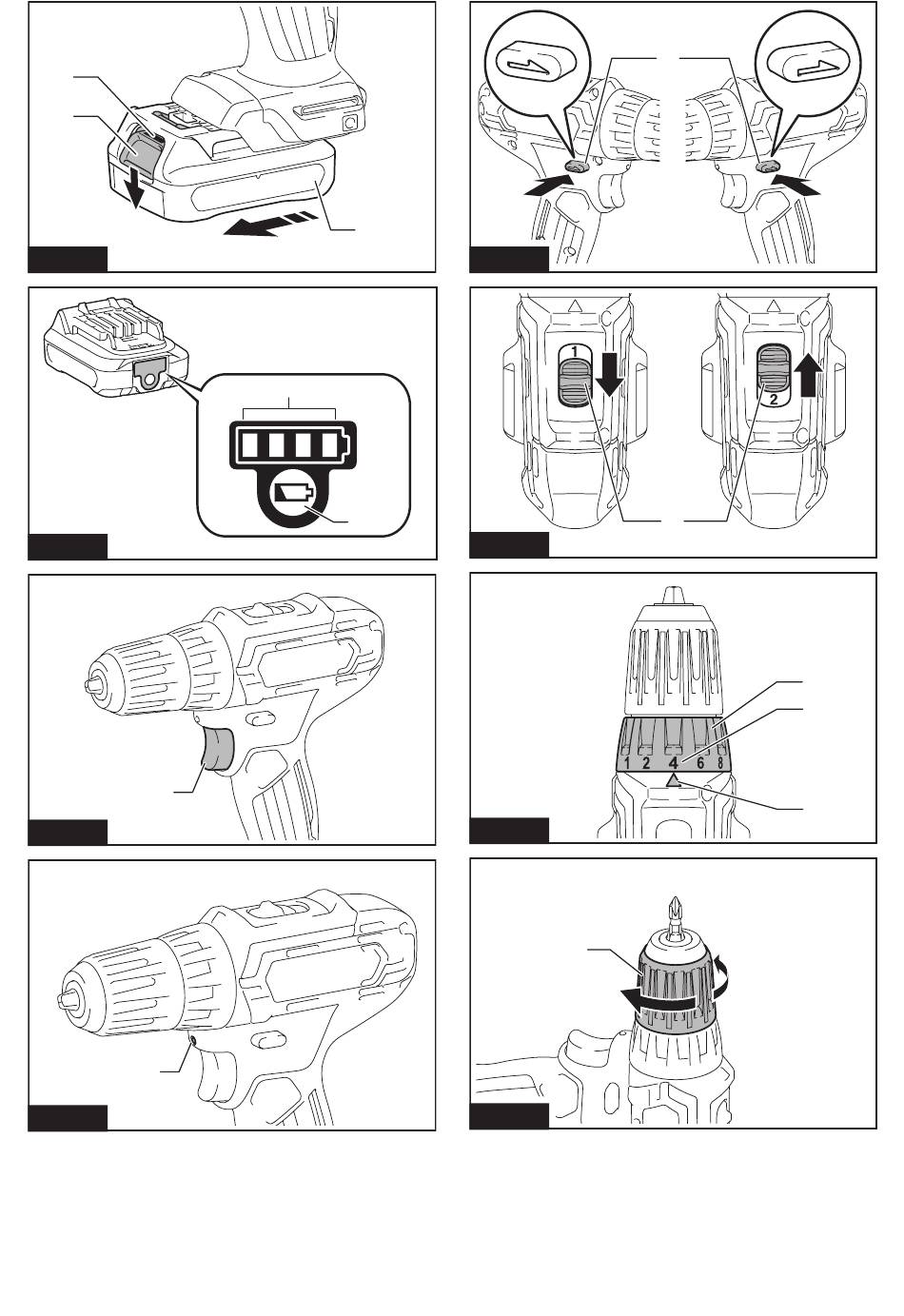 1
2
1
2
4
6
8