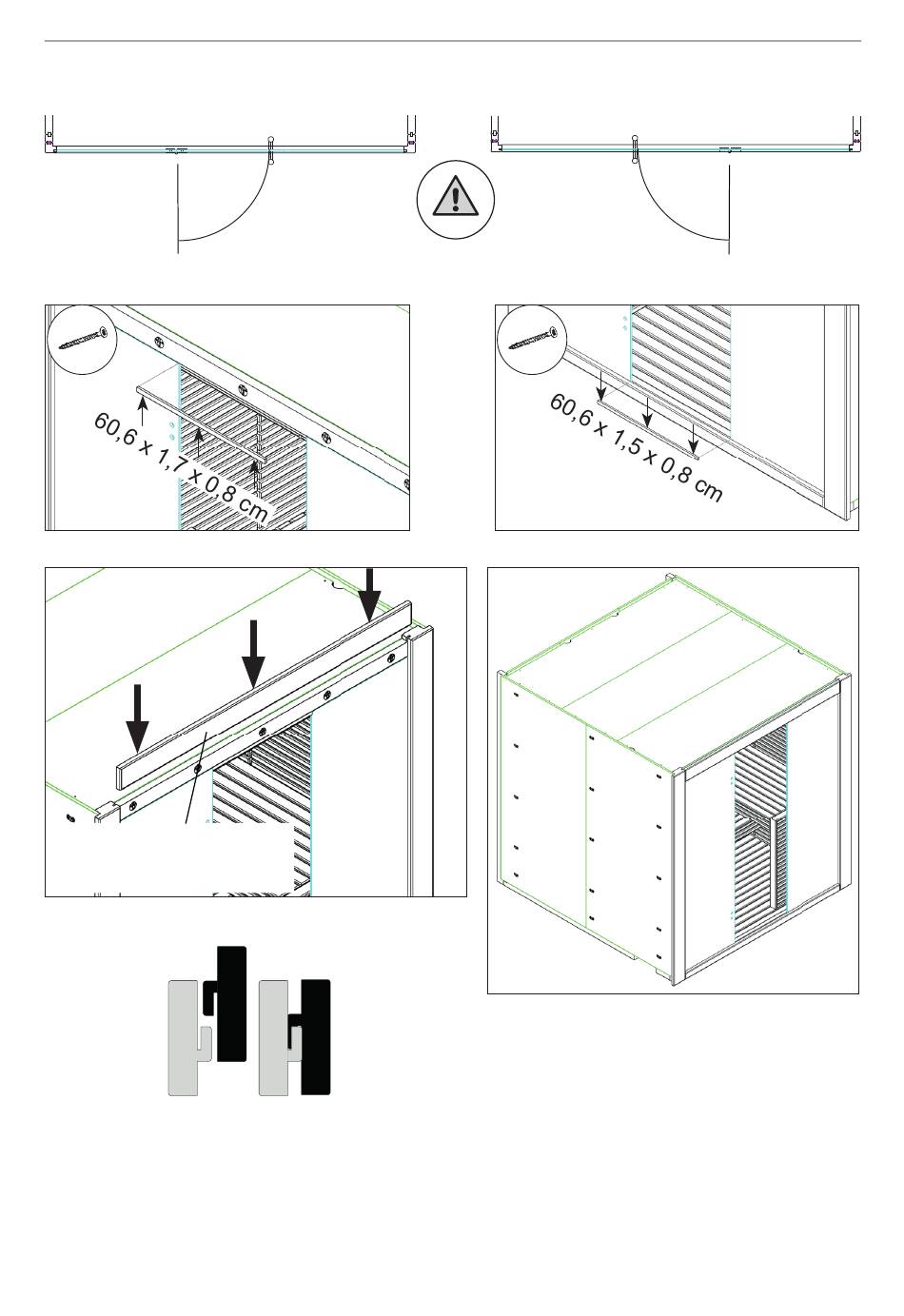 60,6 x 1,7 x 0,8 cm

60,6 x 1,5 x 0,8 cm