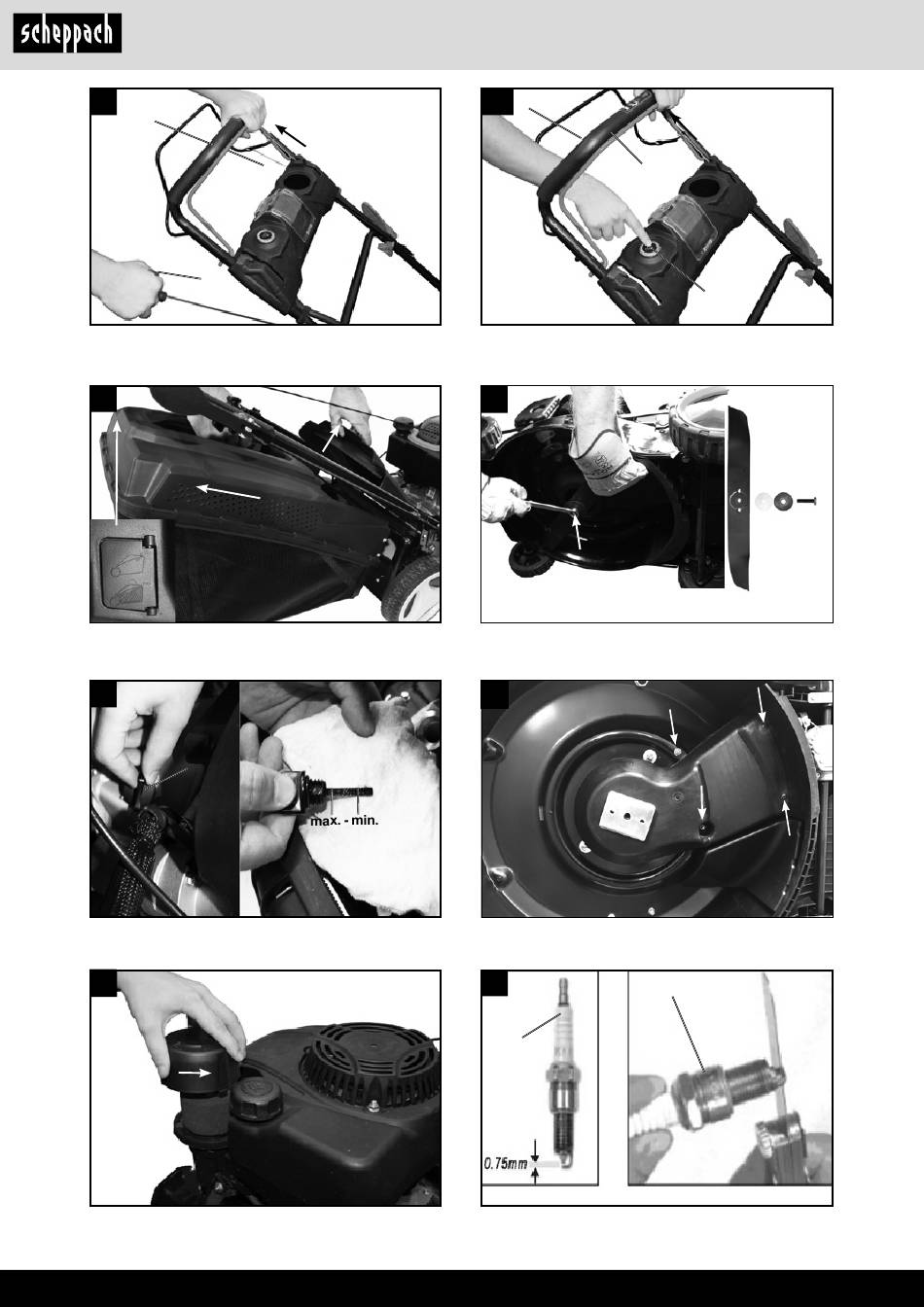 scheppach

max. - min.

0.75mm