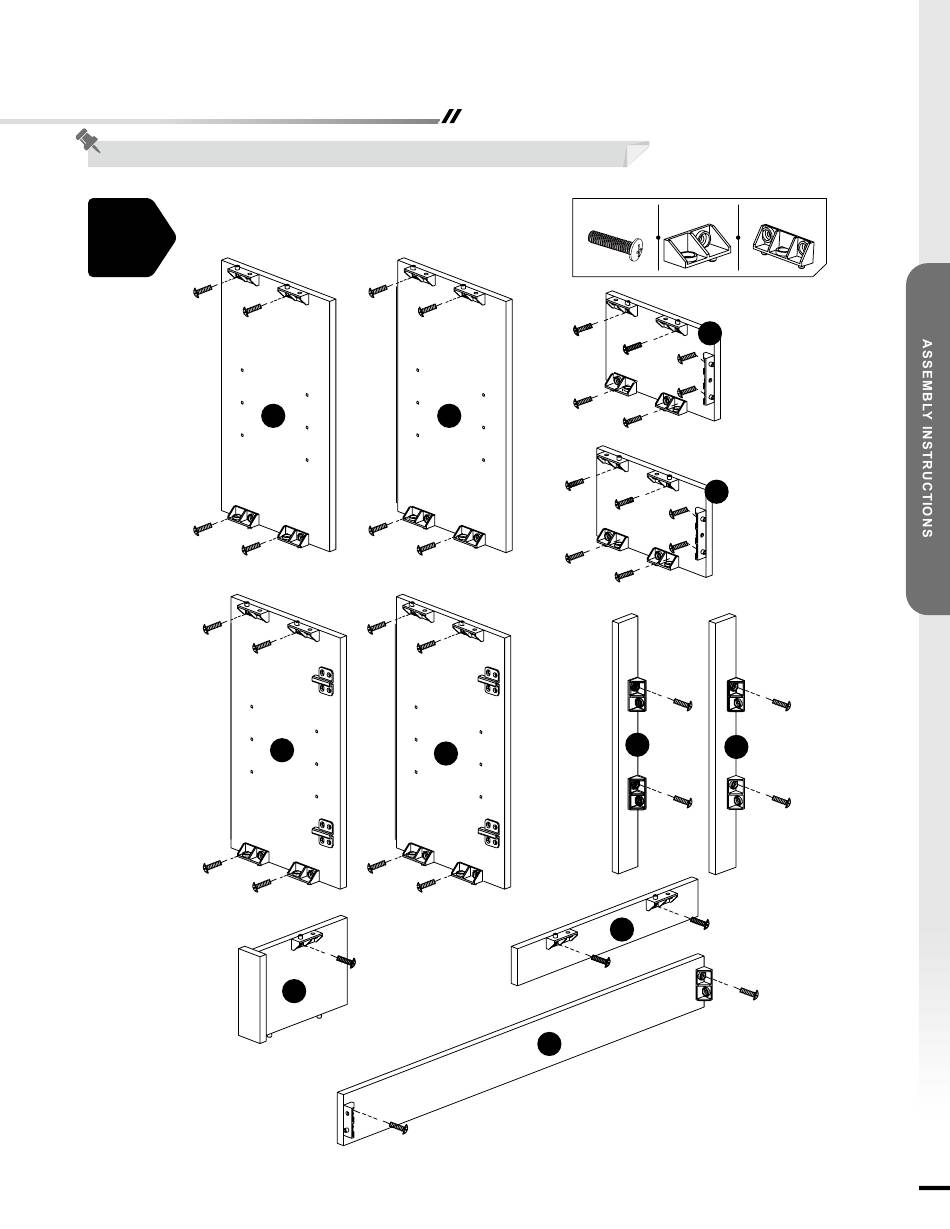 ASSEMBLY INSTRUCTIONS