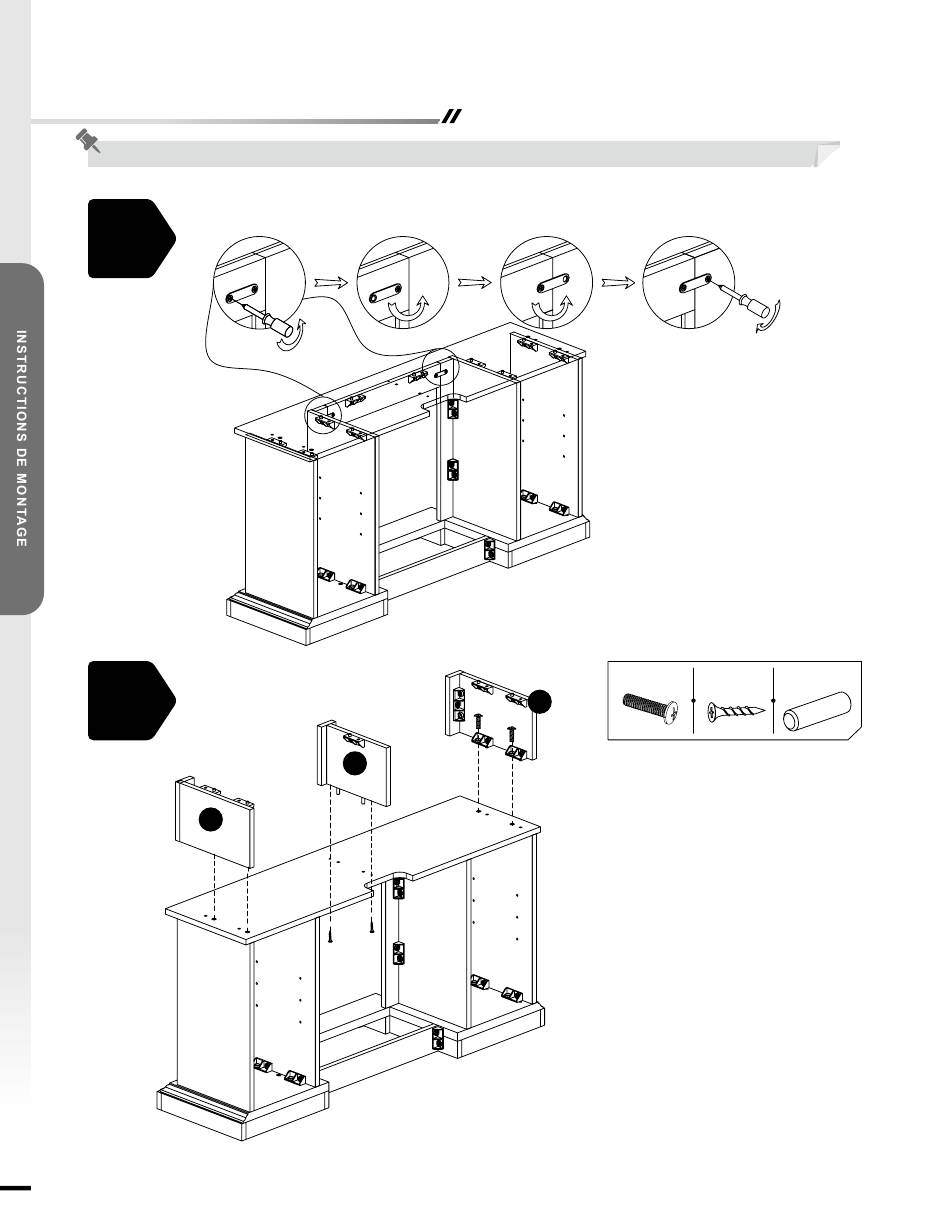 INSTRUCTIONS DE MONTAGE