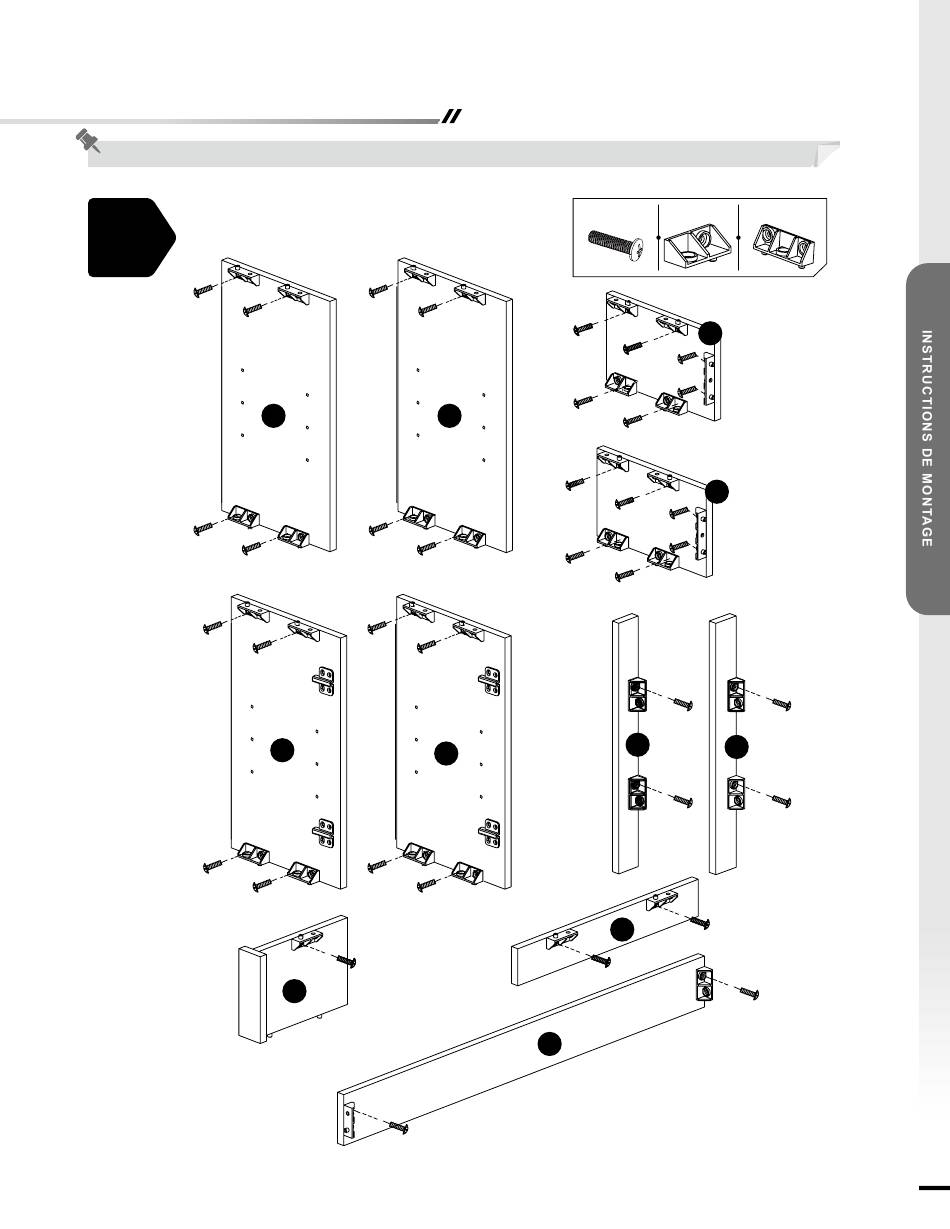 INSTRUCTIONS DE MONTAGE