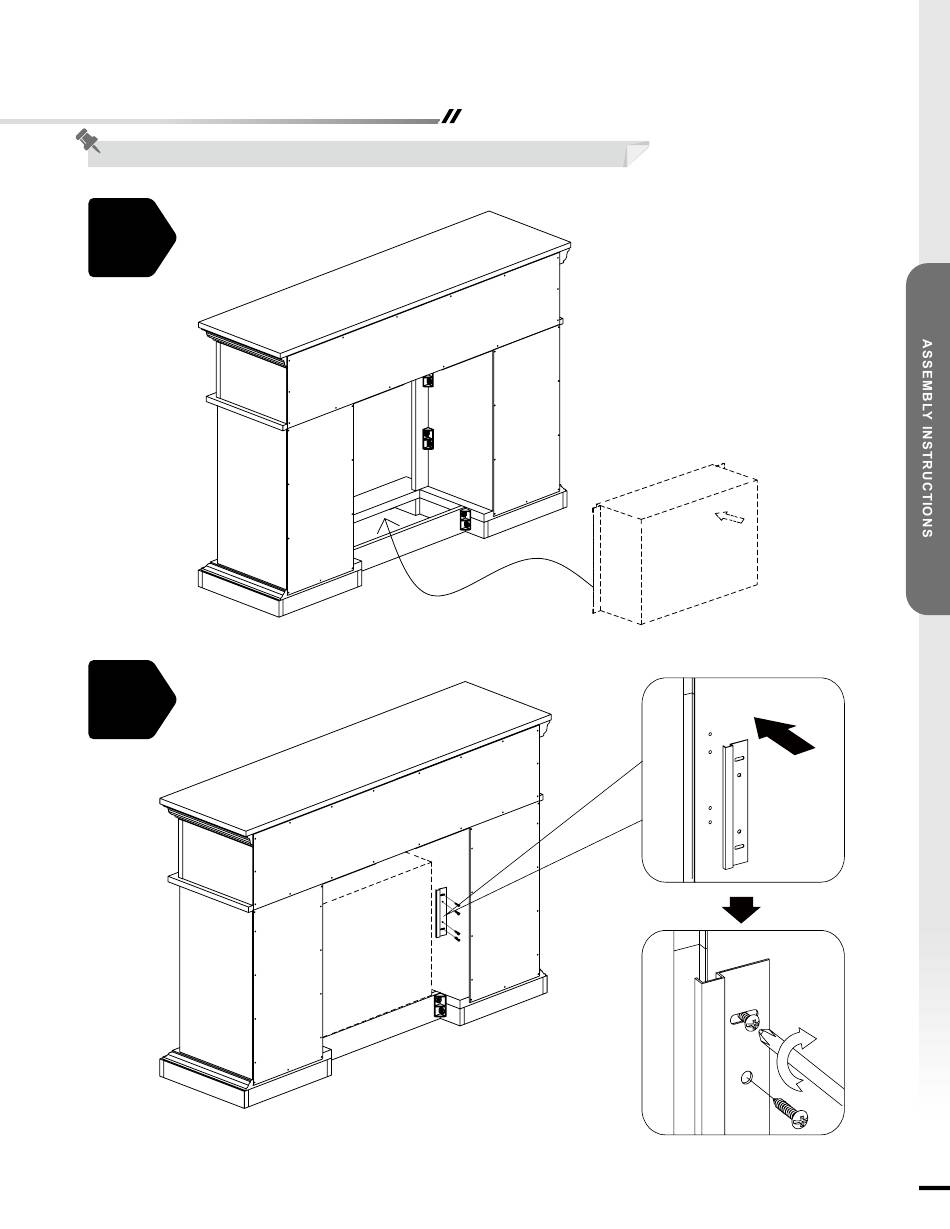 ASSEMBLY INSTRUCTIONS