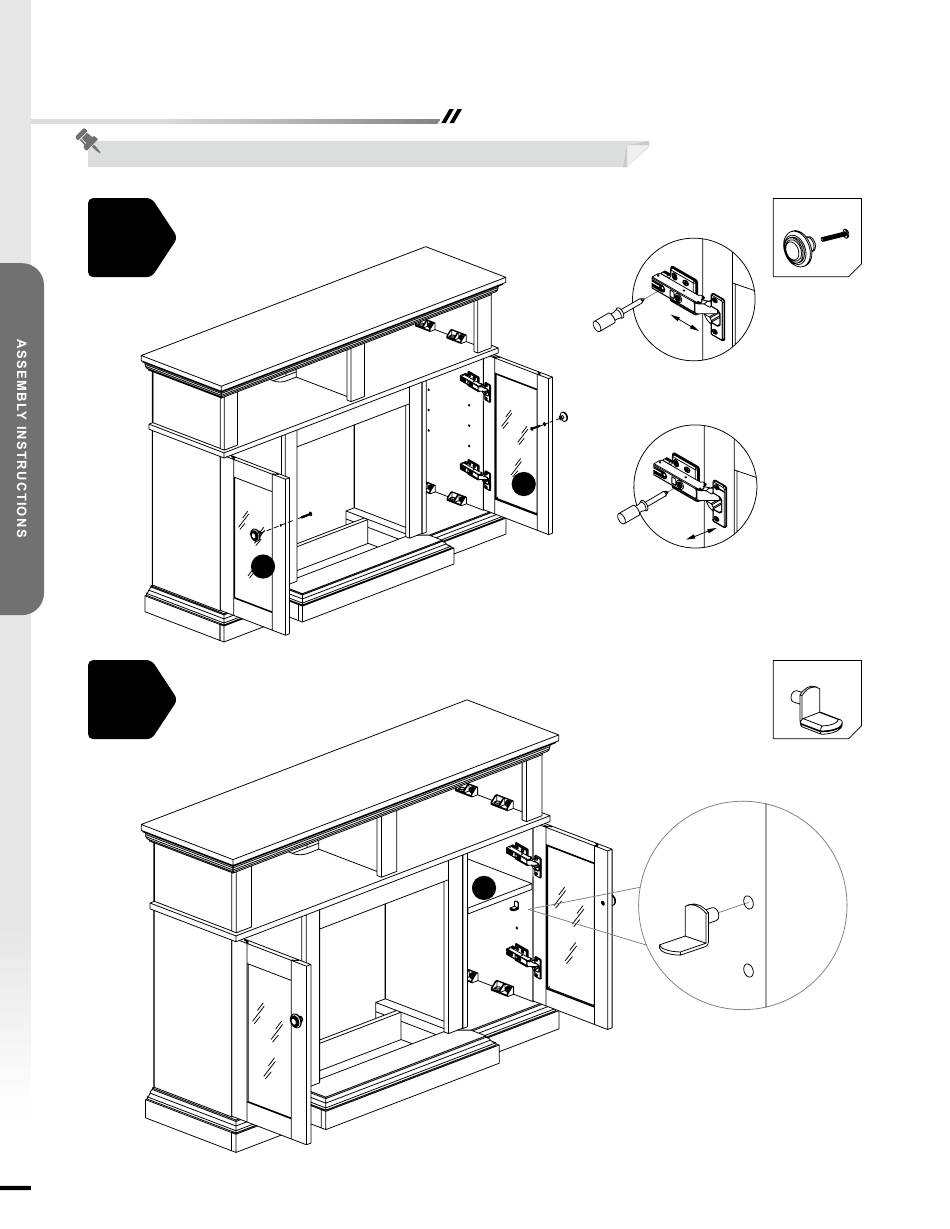 ASSEMBLY INSTRUCTIONS