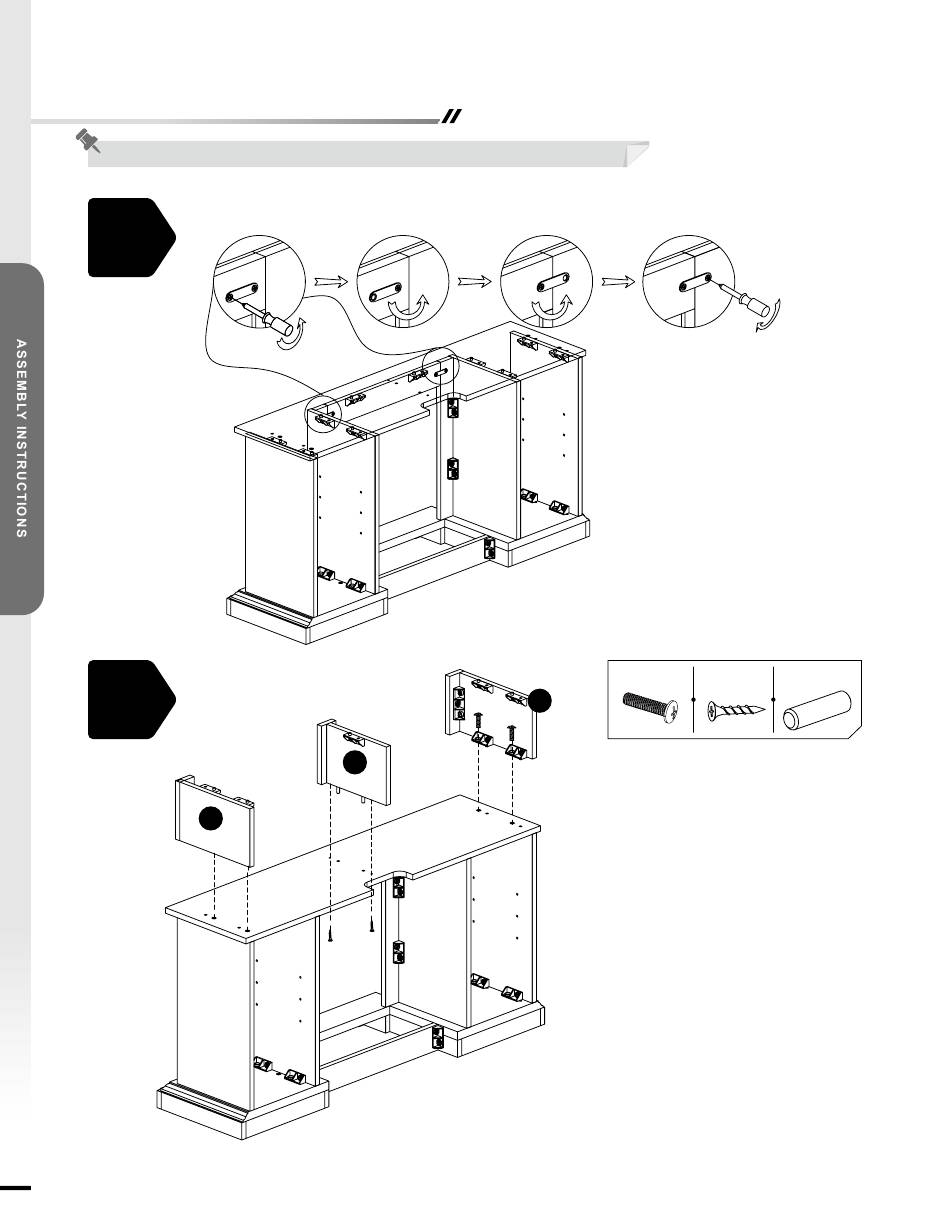 ASSEMBLY INSTRUCTIONS