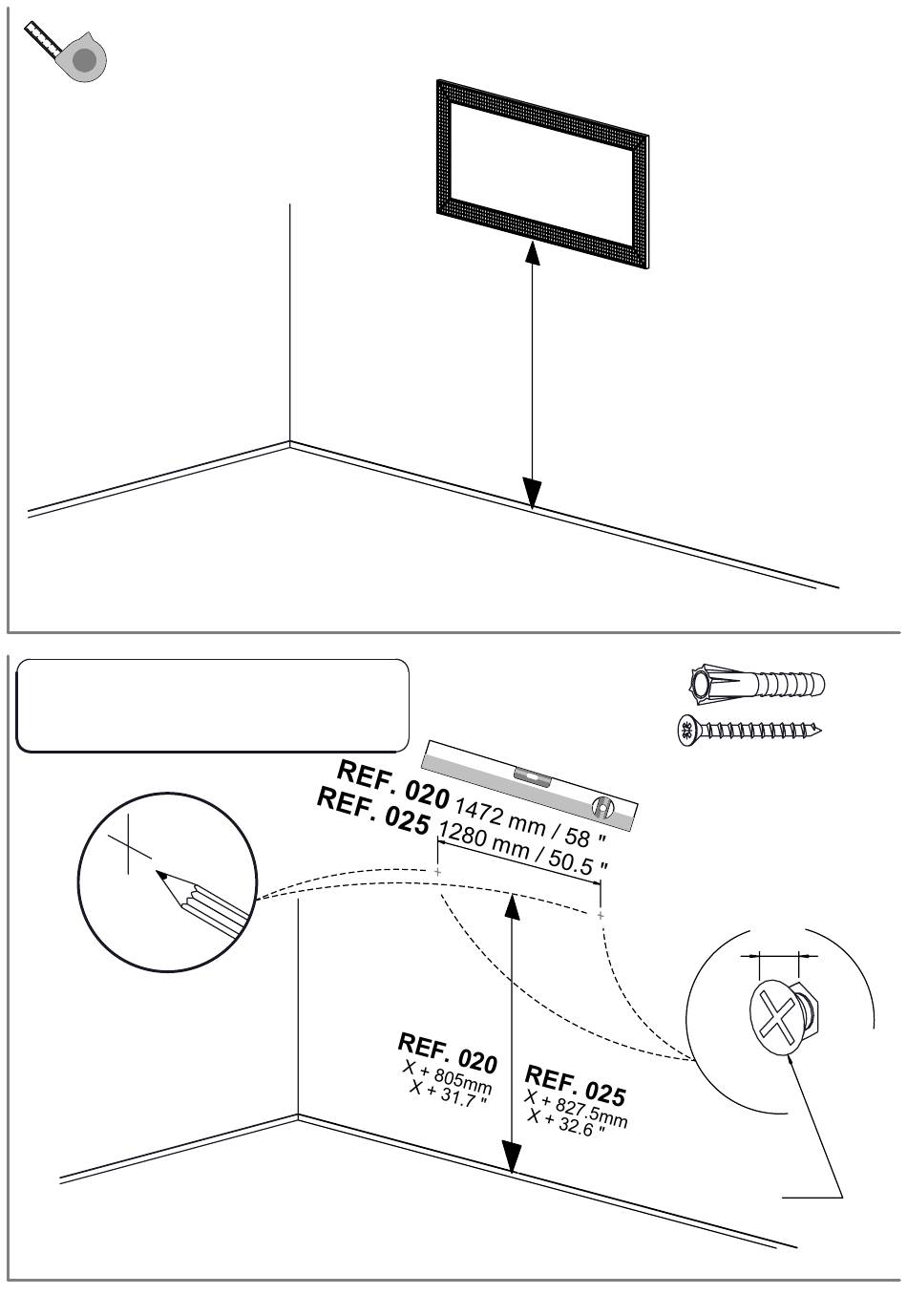 REF. 020 1472 mm / 58 "
REF. 025 1280 mm / 50.5 "

REF. 020
X + 805mm
X + 31.7 "

REF. 025
X + 827.5mm
X + 32.6 "