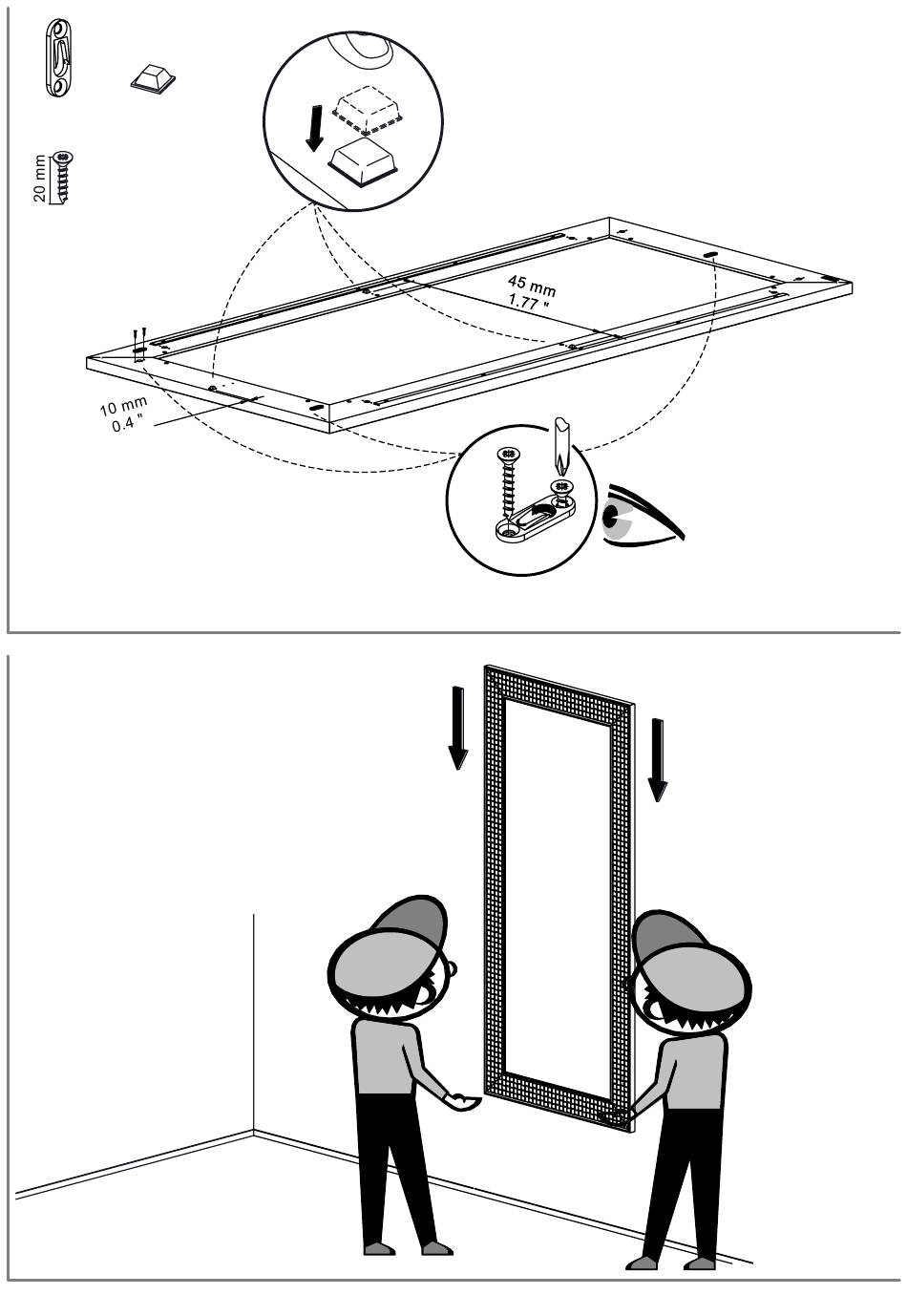 20 mm

45 mm
1.77 "

10 mm
0.4 "