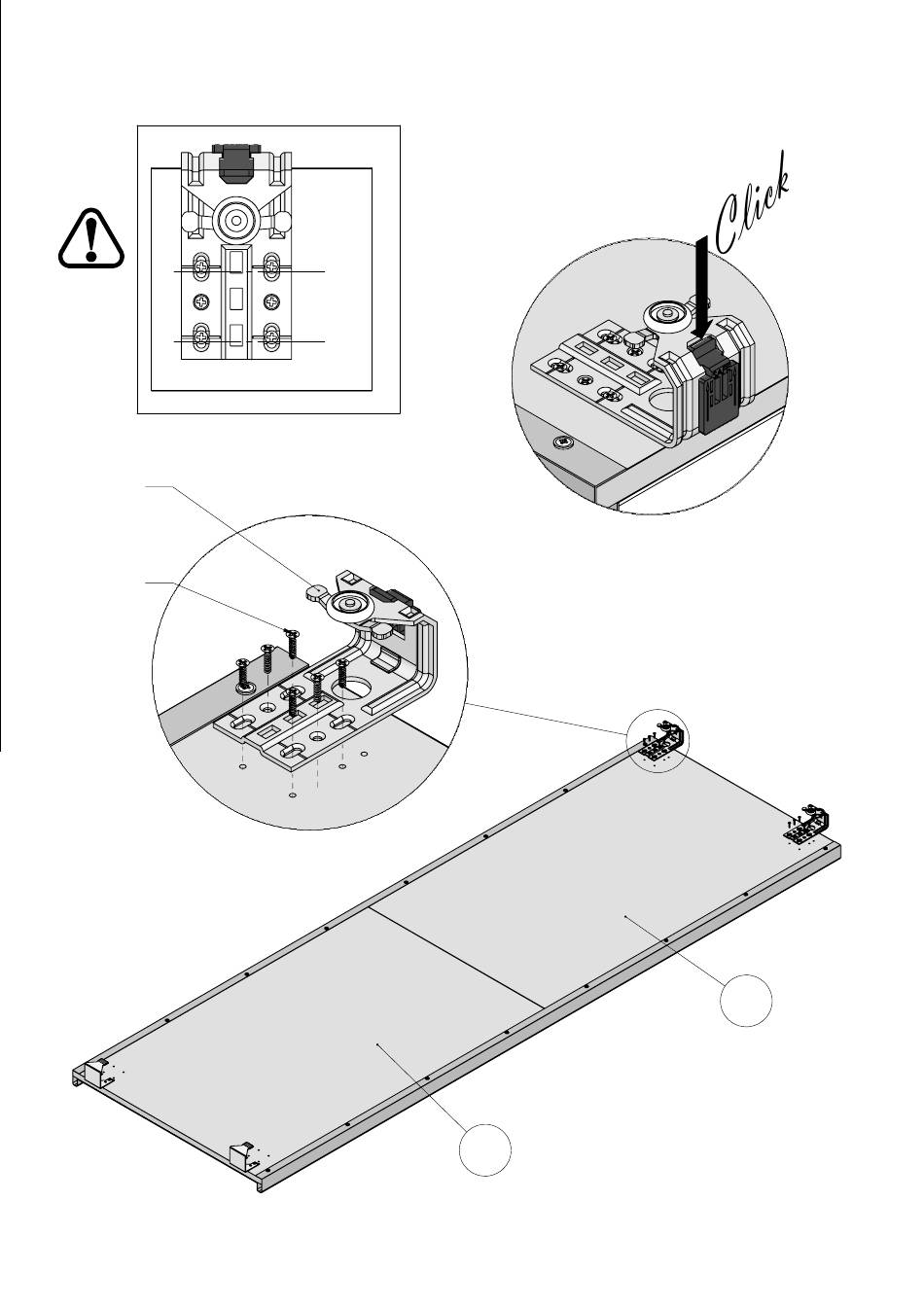 Click