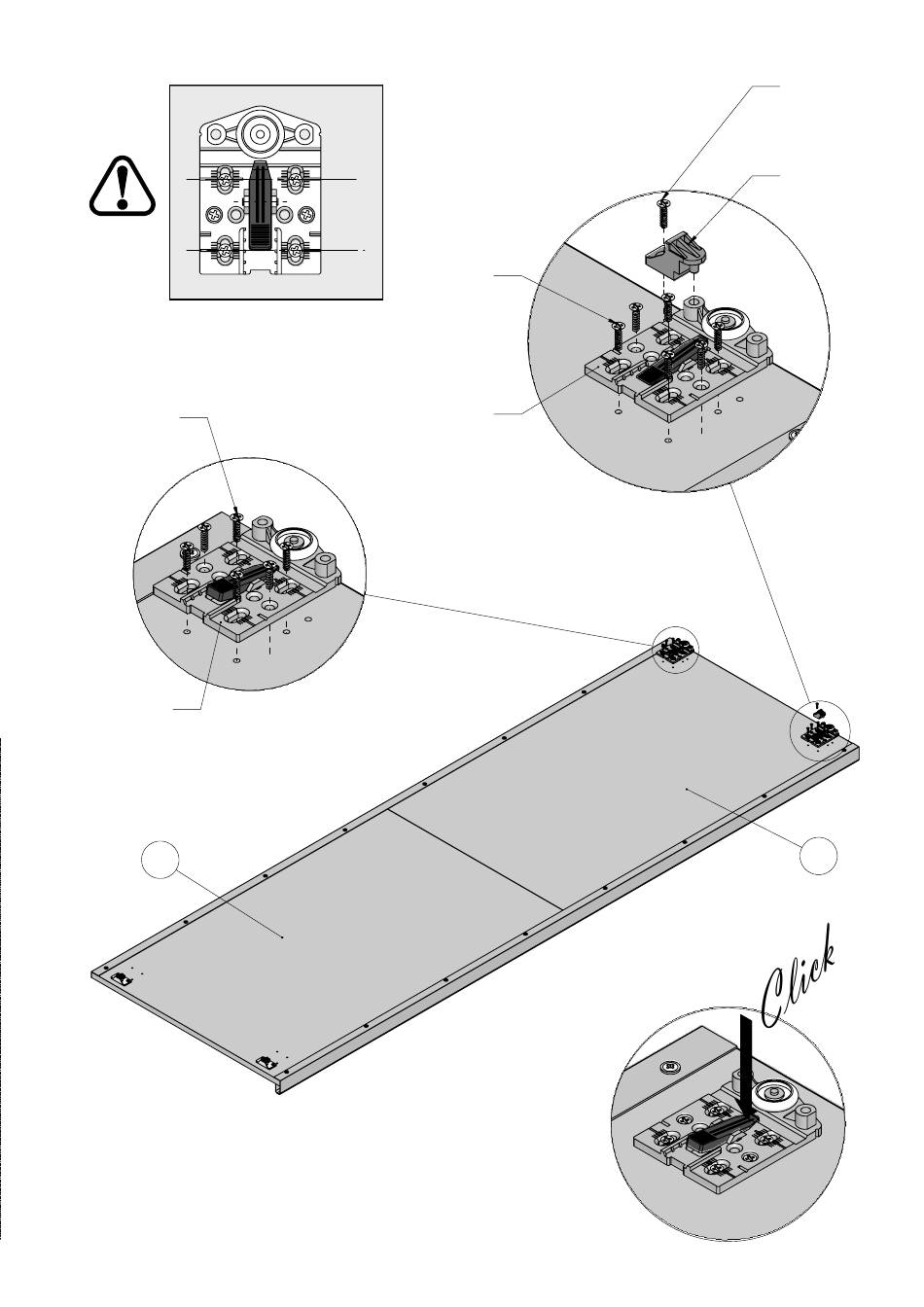 Click