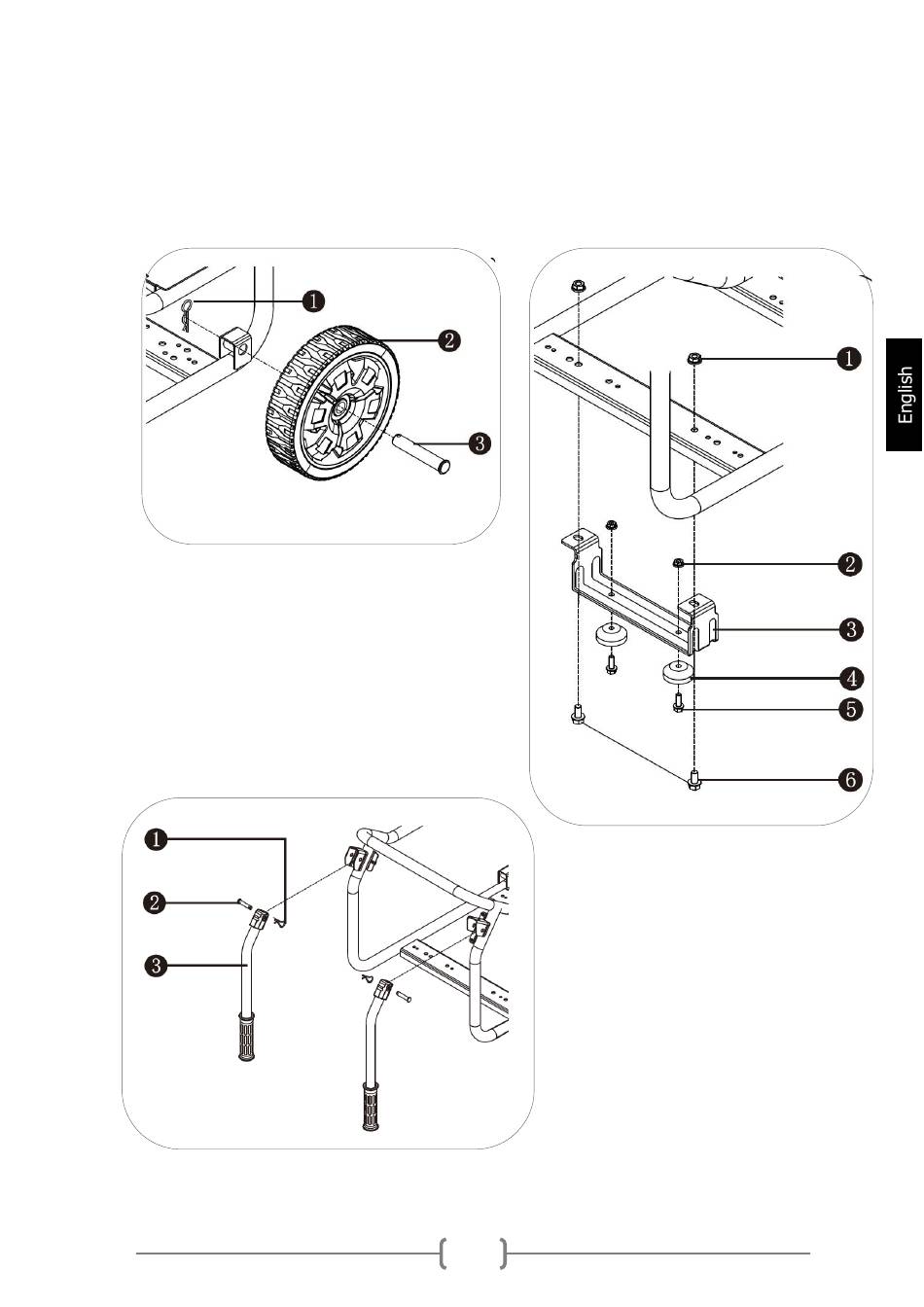 1
2
3

1
2
3
4
5
6

English

1
2
3