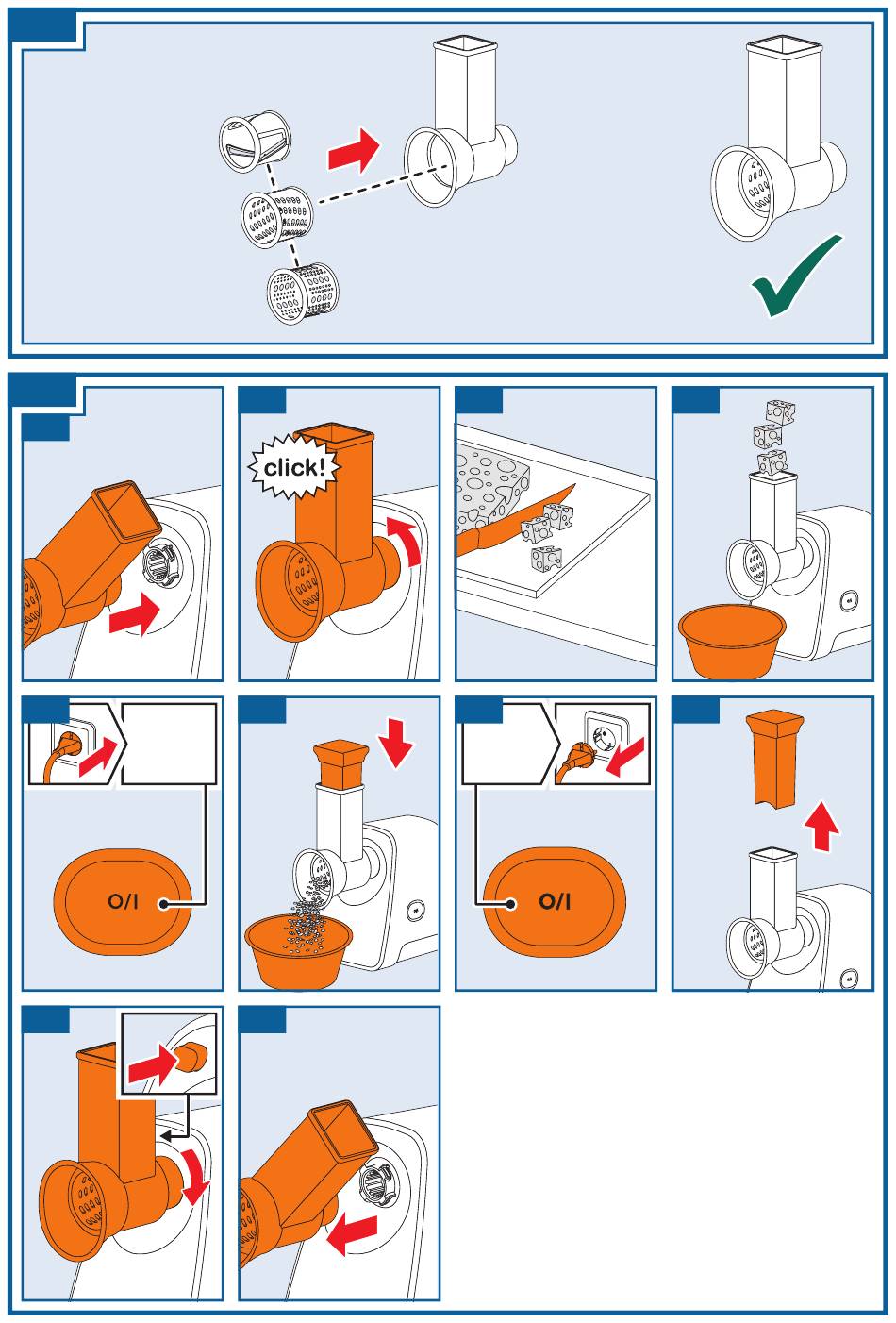 click!

O/I

O/I