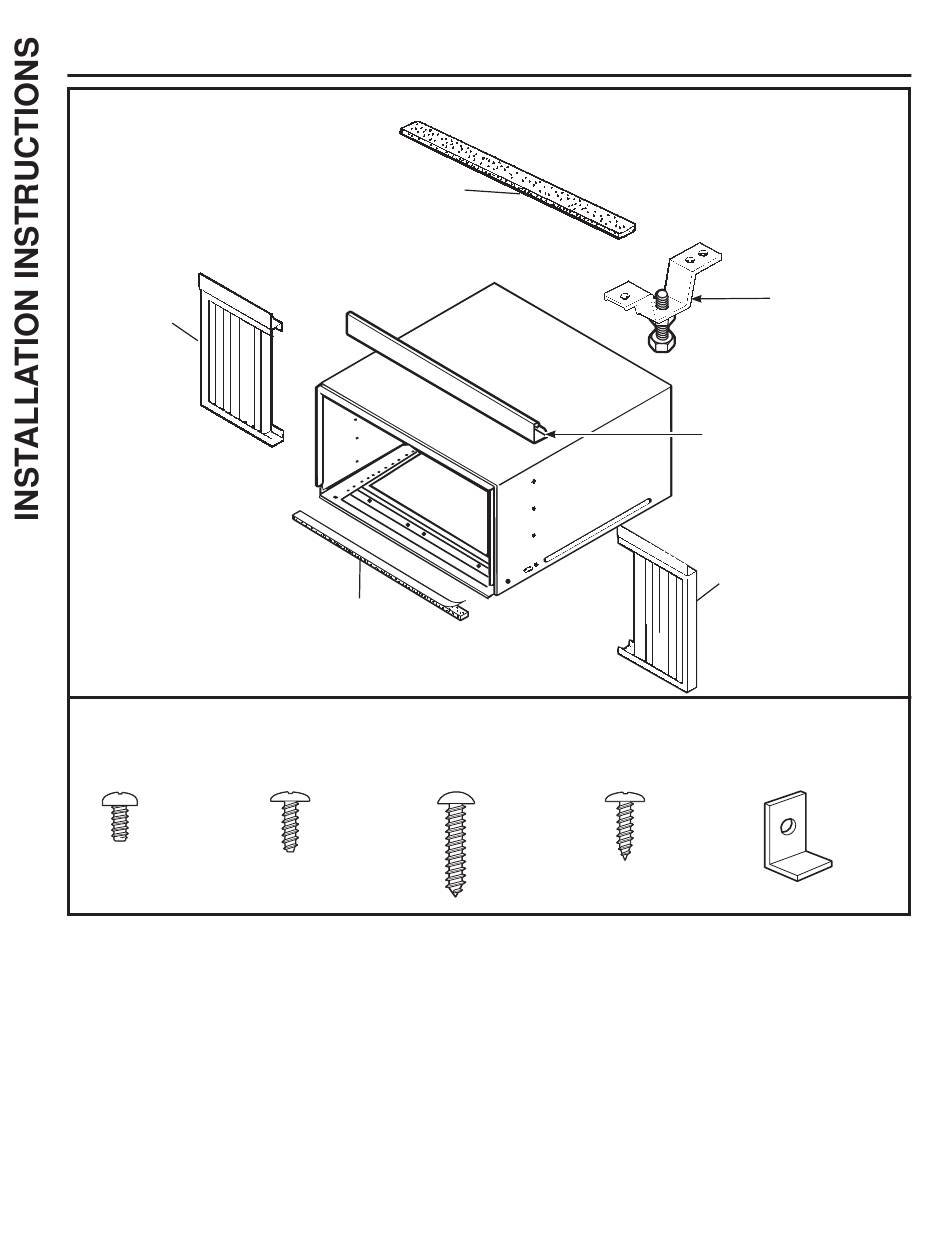 INSTALLATION INSTRUCTIONS