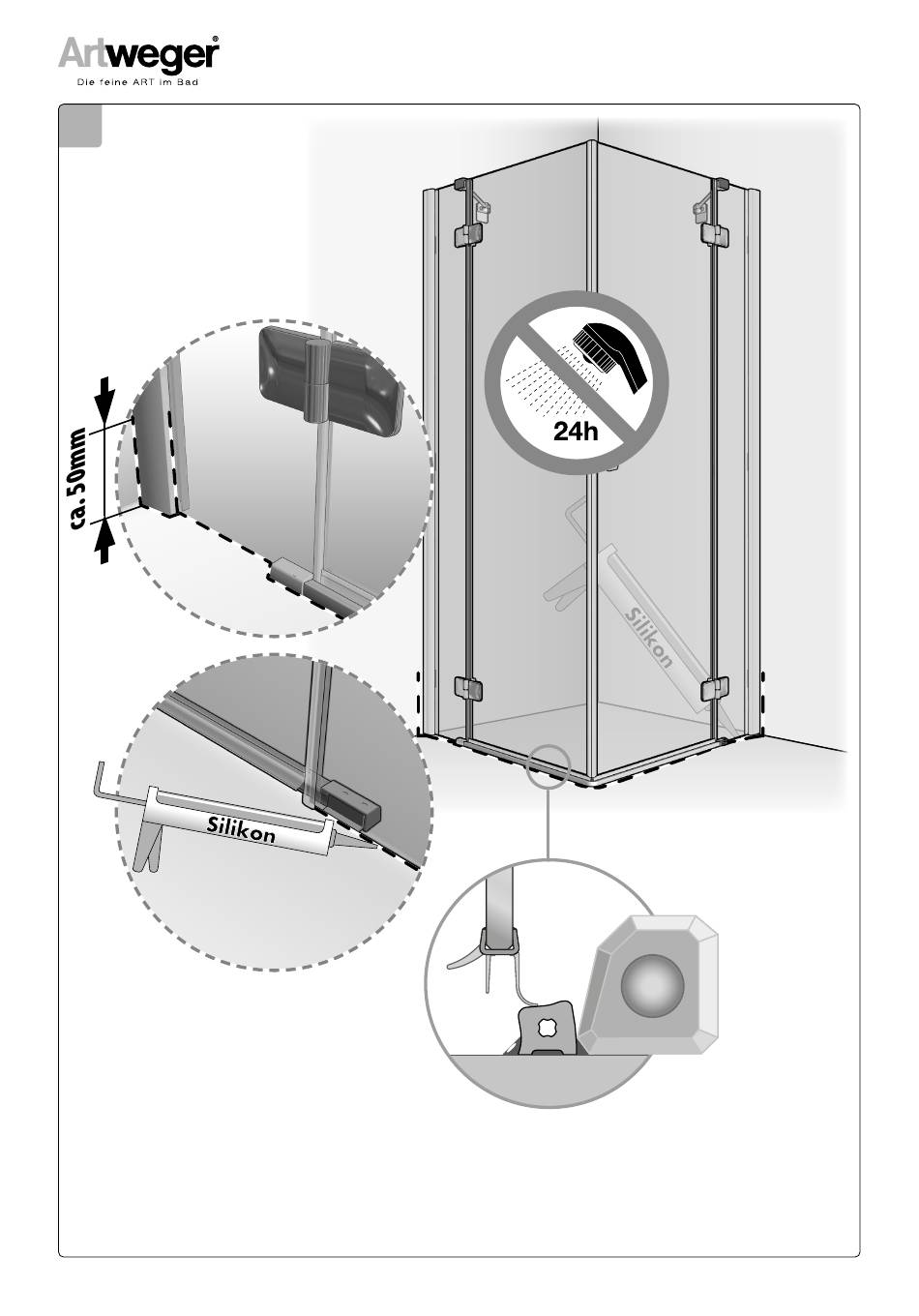 Artweger®
Die feine ART im Bad

ca. 50mm

24h

Silikon

Silikon