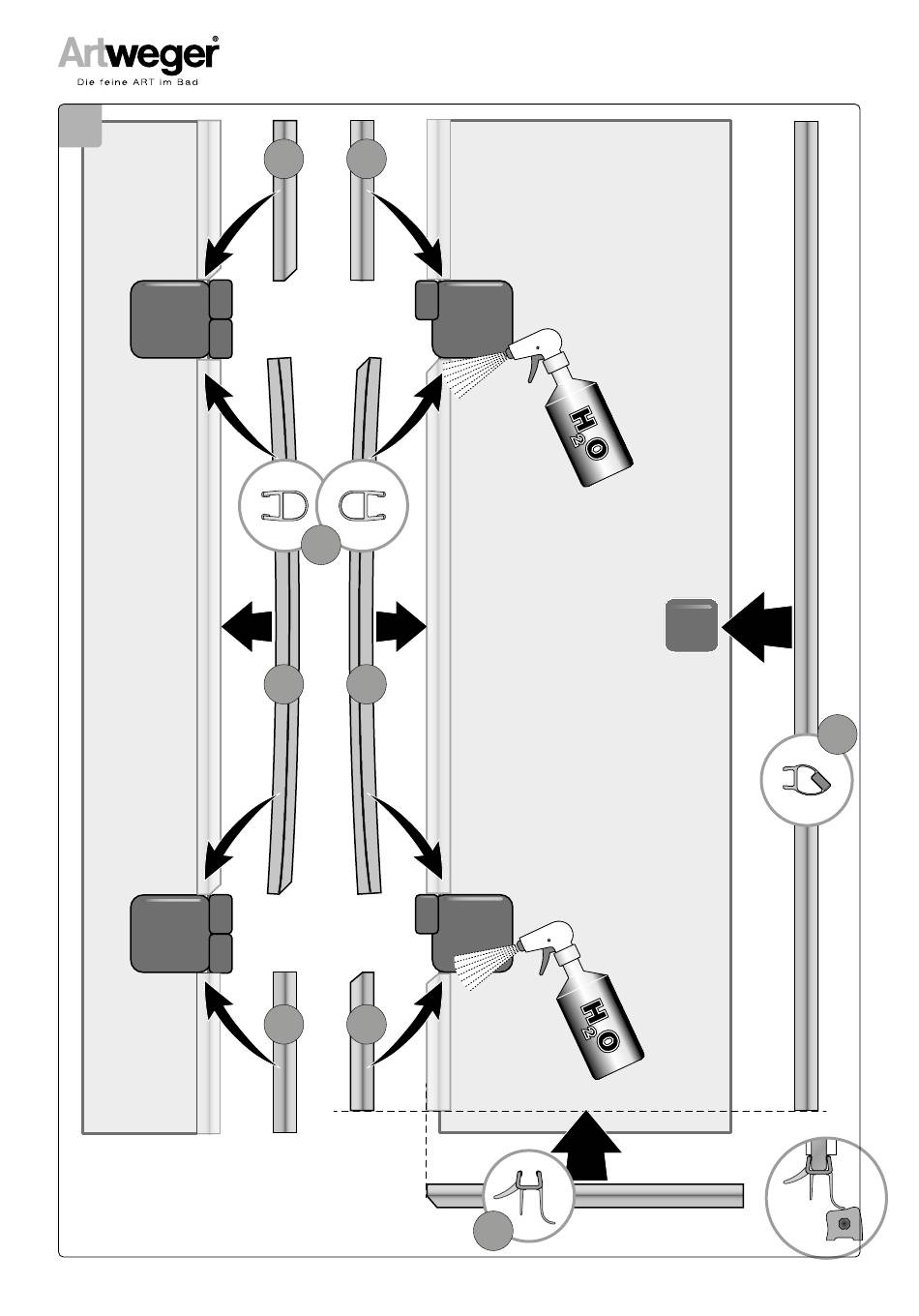 Artweger®
Die feine ART im Bad

$H_2O$

$H_2O$