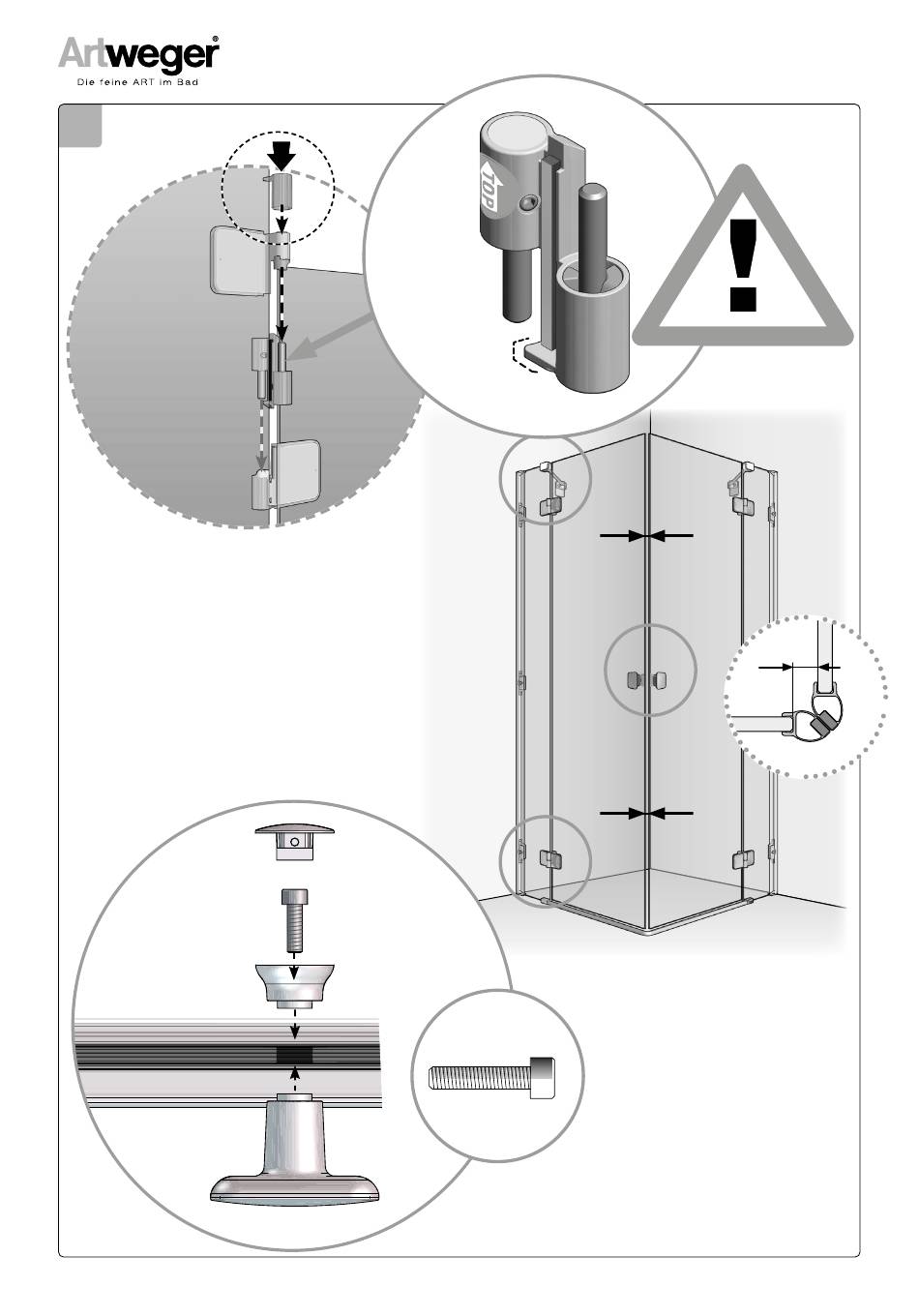 Artweger®
Die feine ART im Bad

TOP