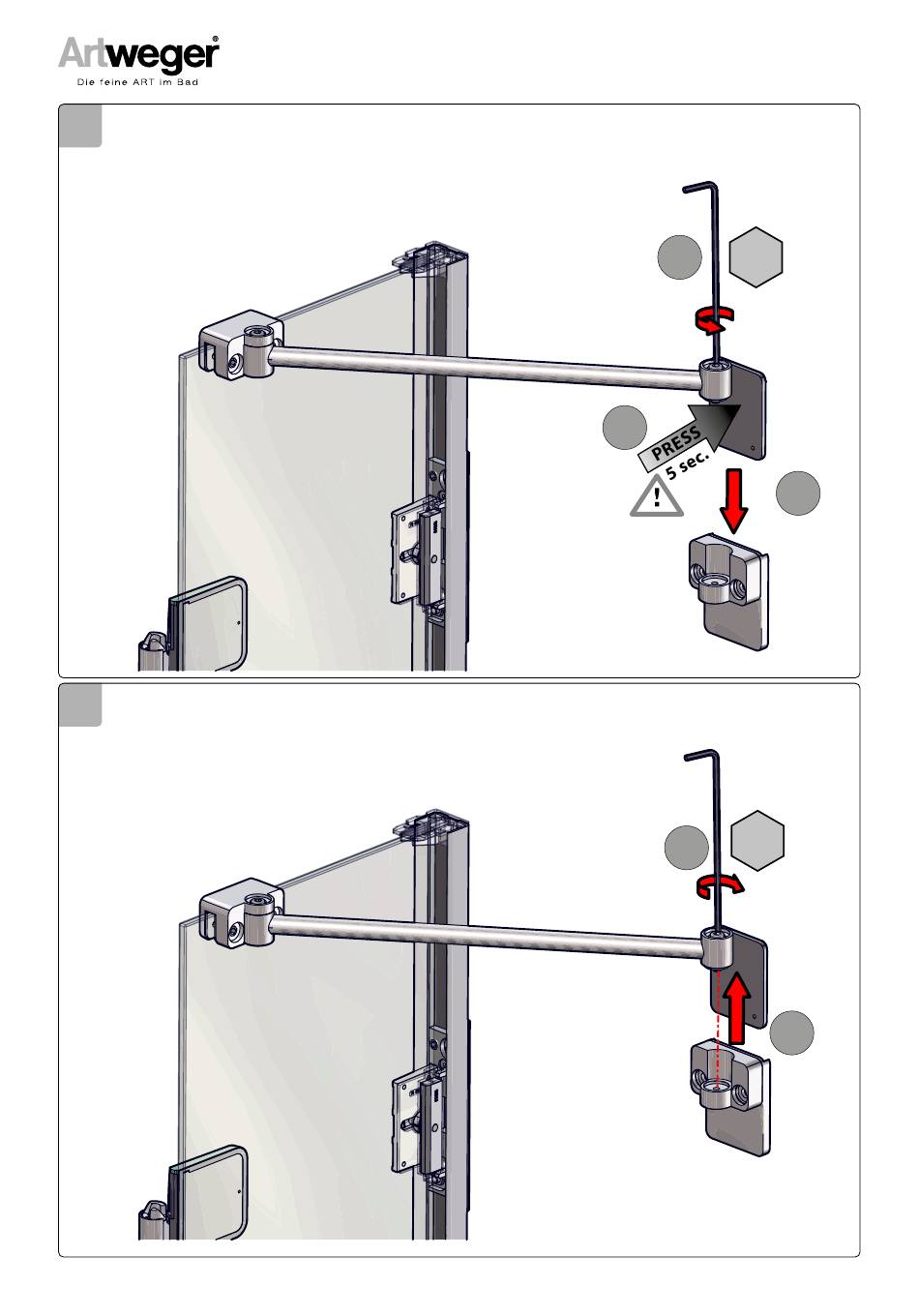 Artweger®
Die feine ART im Bad

PRESS
5 sec.
!