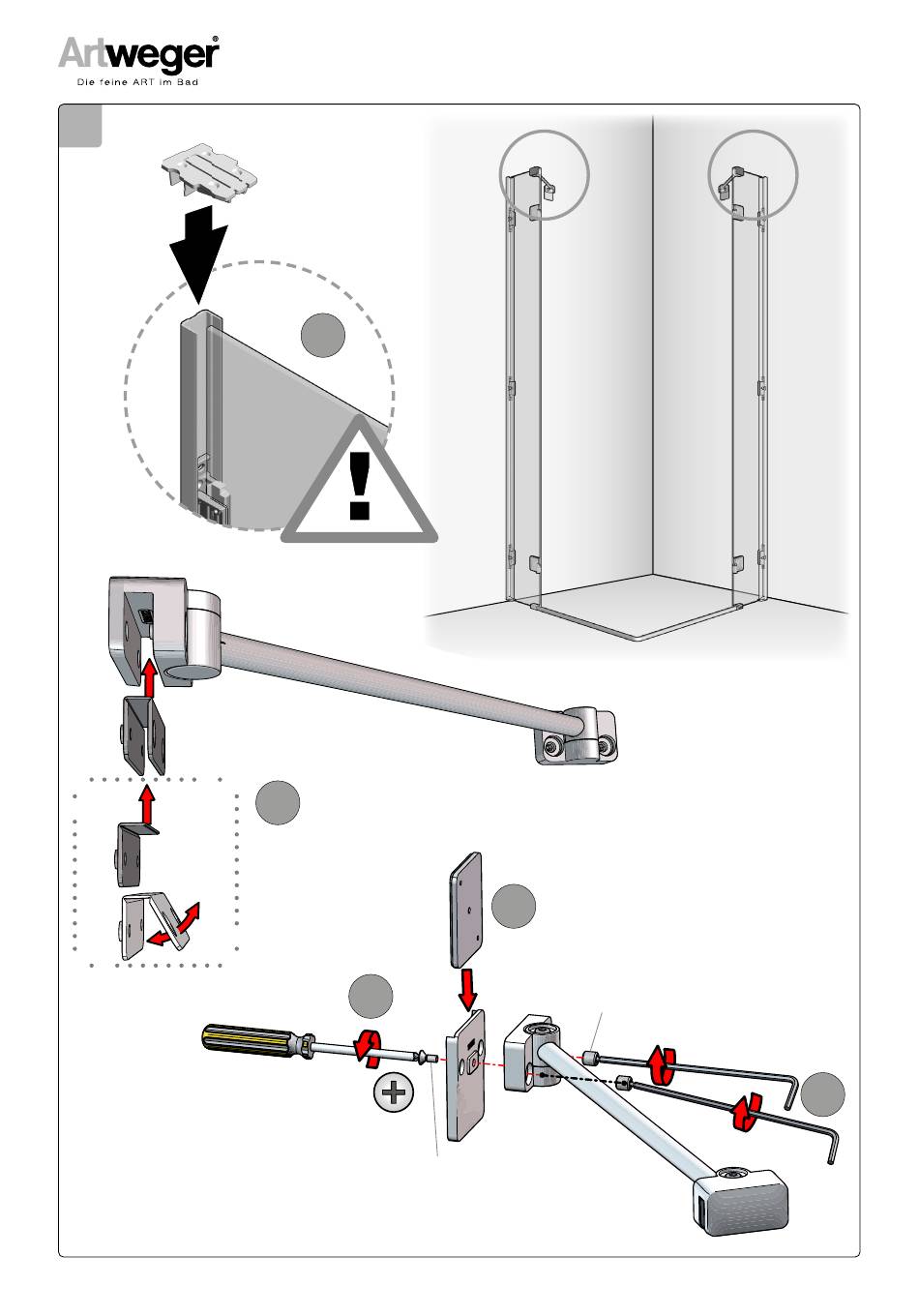 Artweger®
Die feine ART im Bad