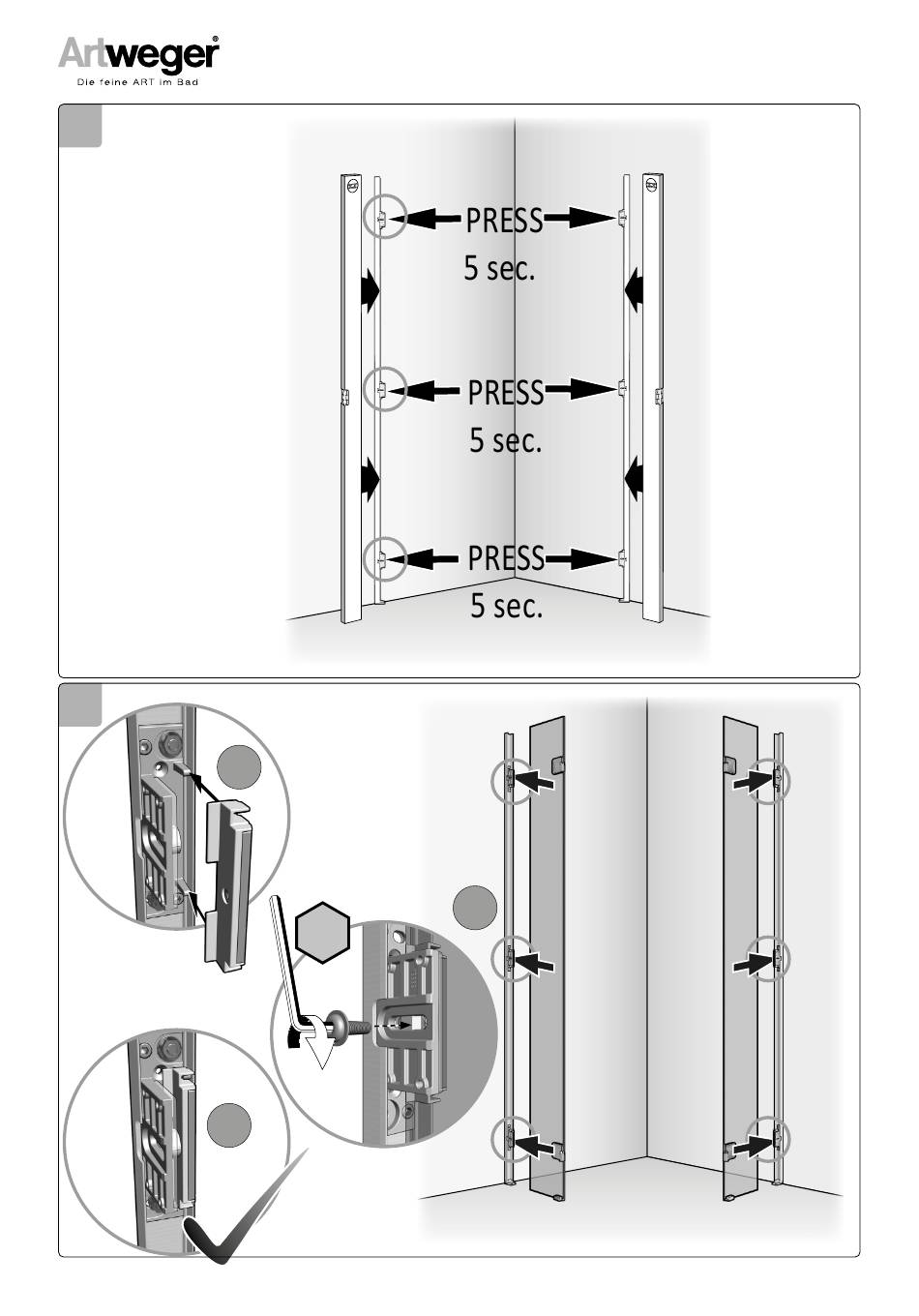 Artweger®
Die feine ART im Bad

PRESS
5 sec.

PRESS
5 sec.

PRESS
5 sec.