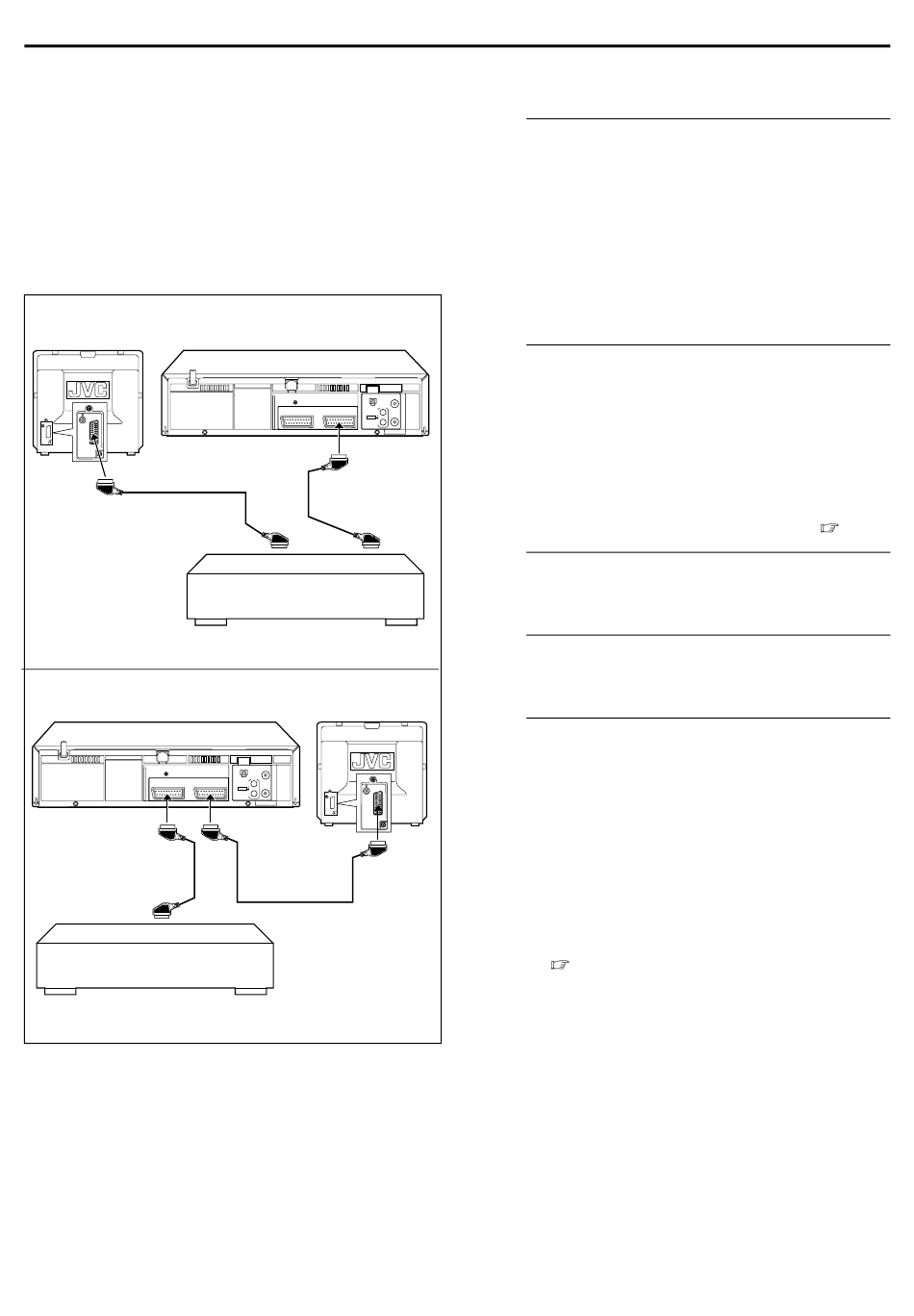 JVC

JVC