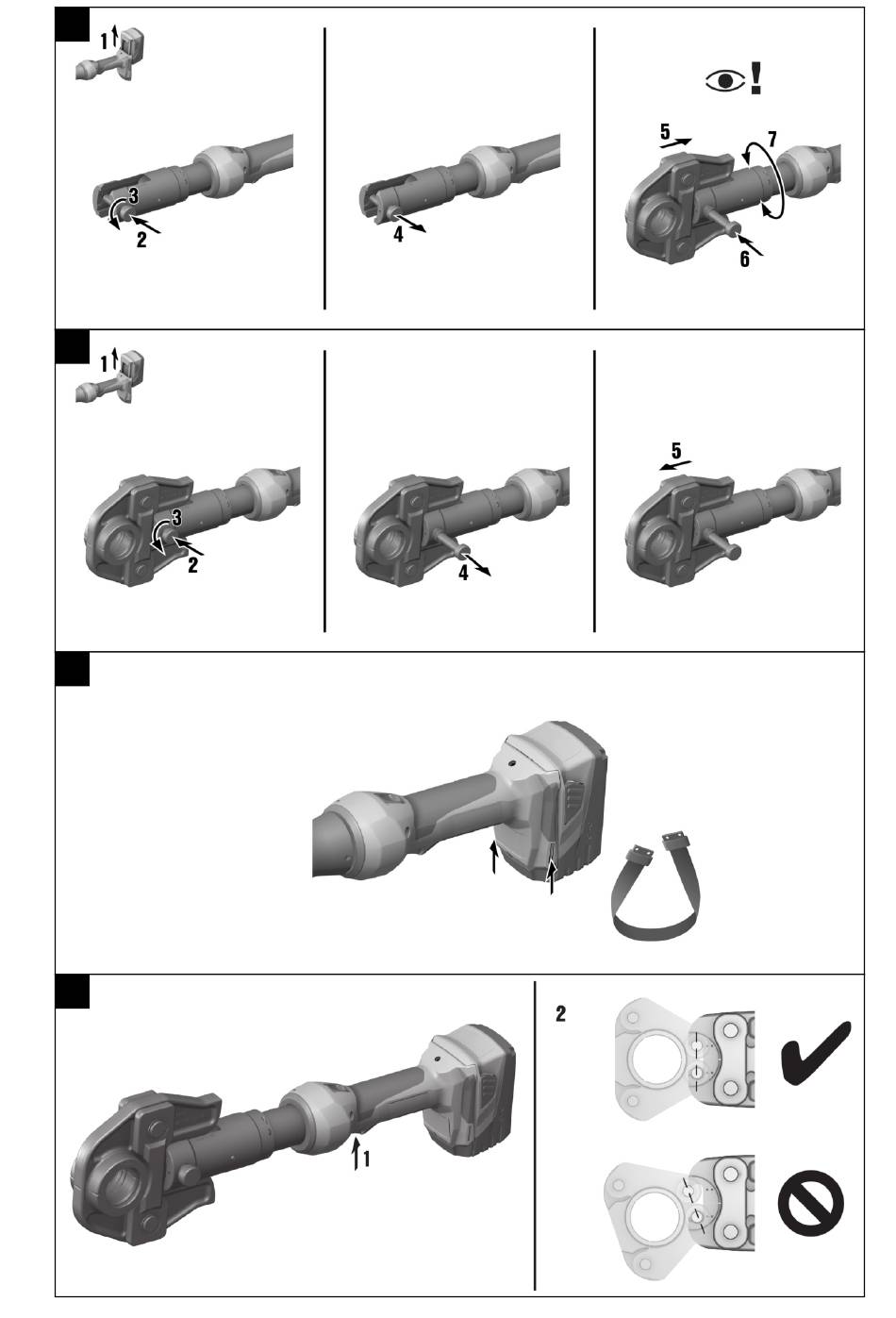 1
3
2
4
5
7
6
1
3
2
4
5
1
2