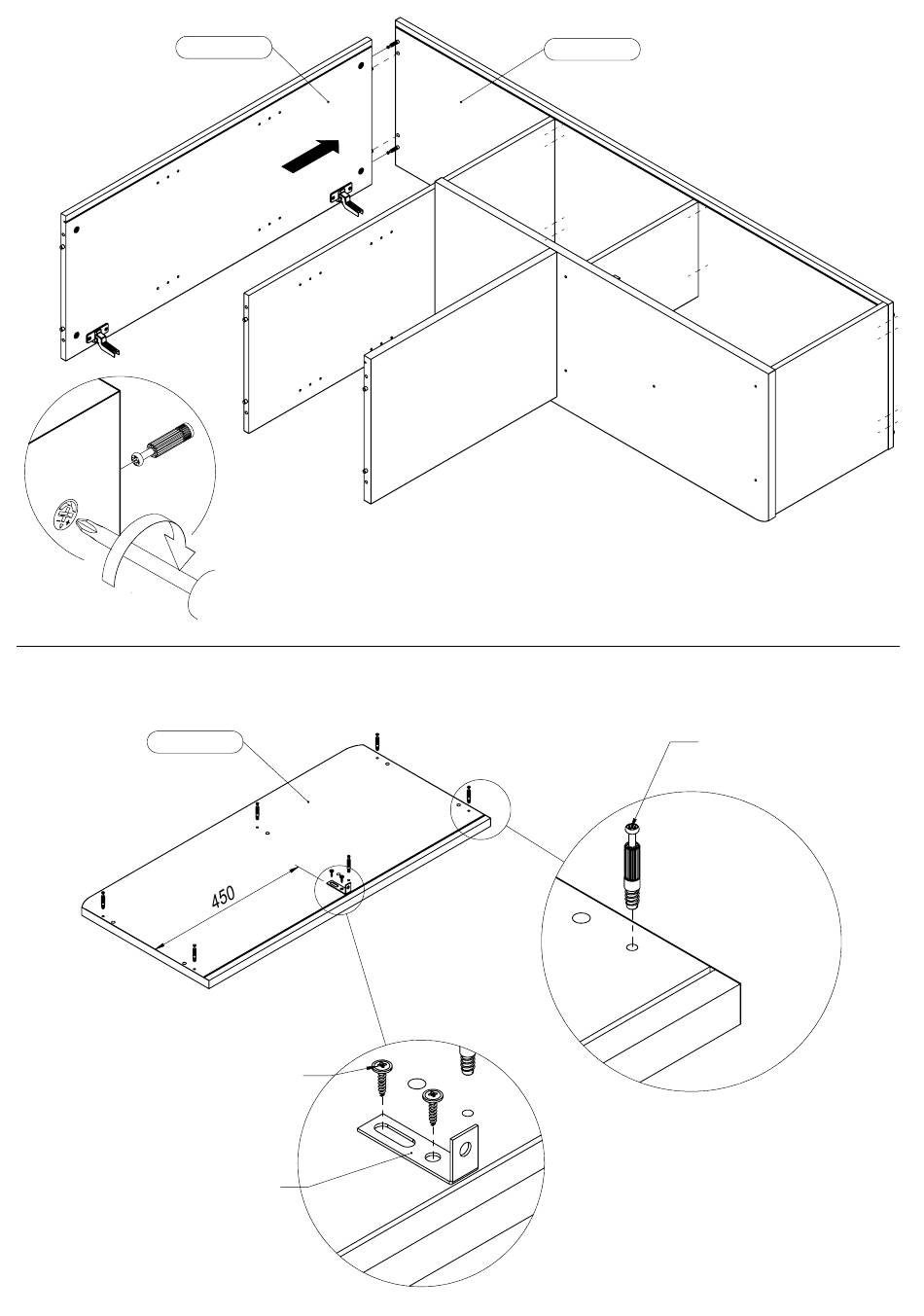 450