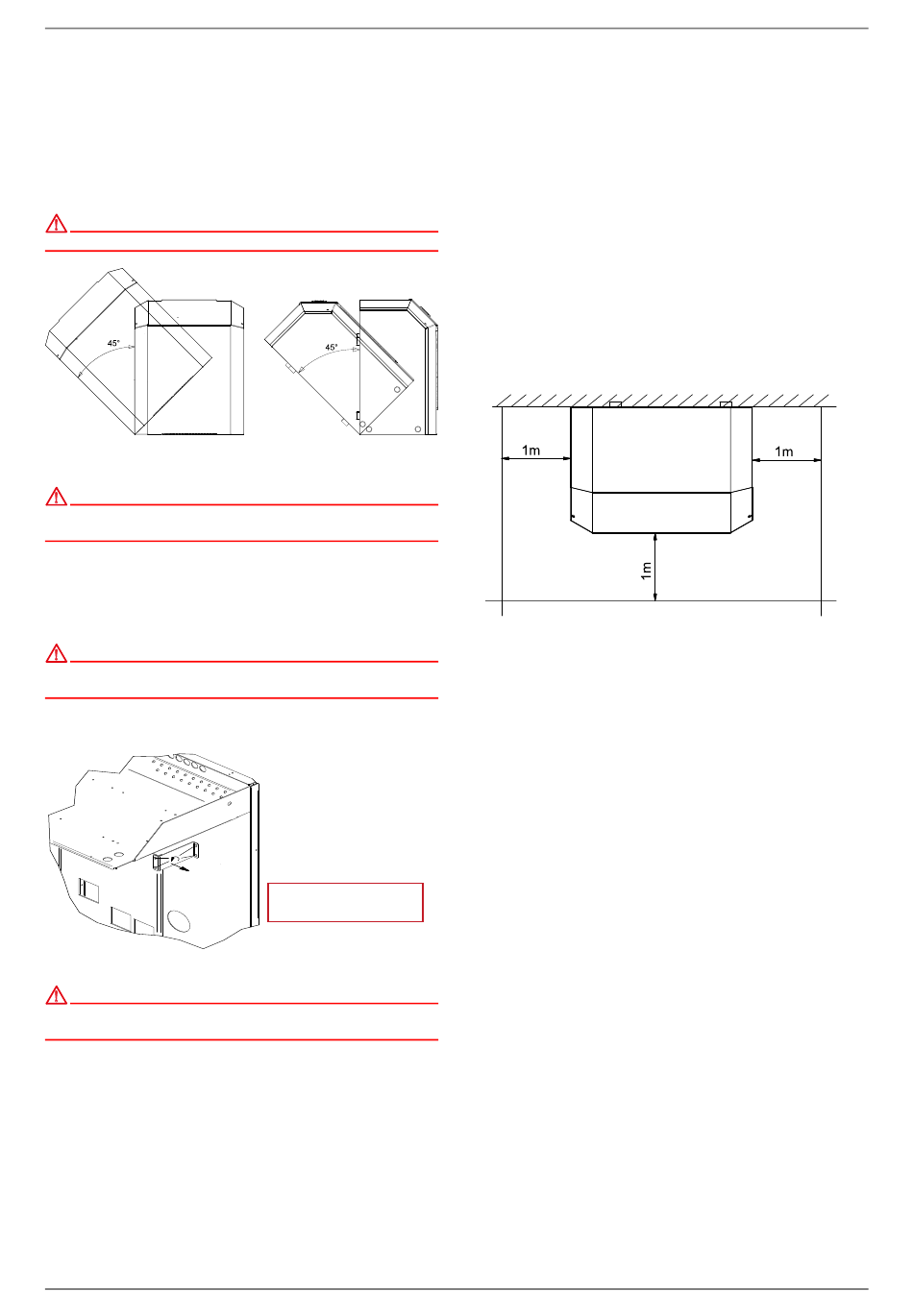 45°

45°

1m

1m

1m