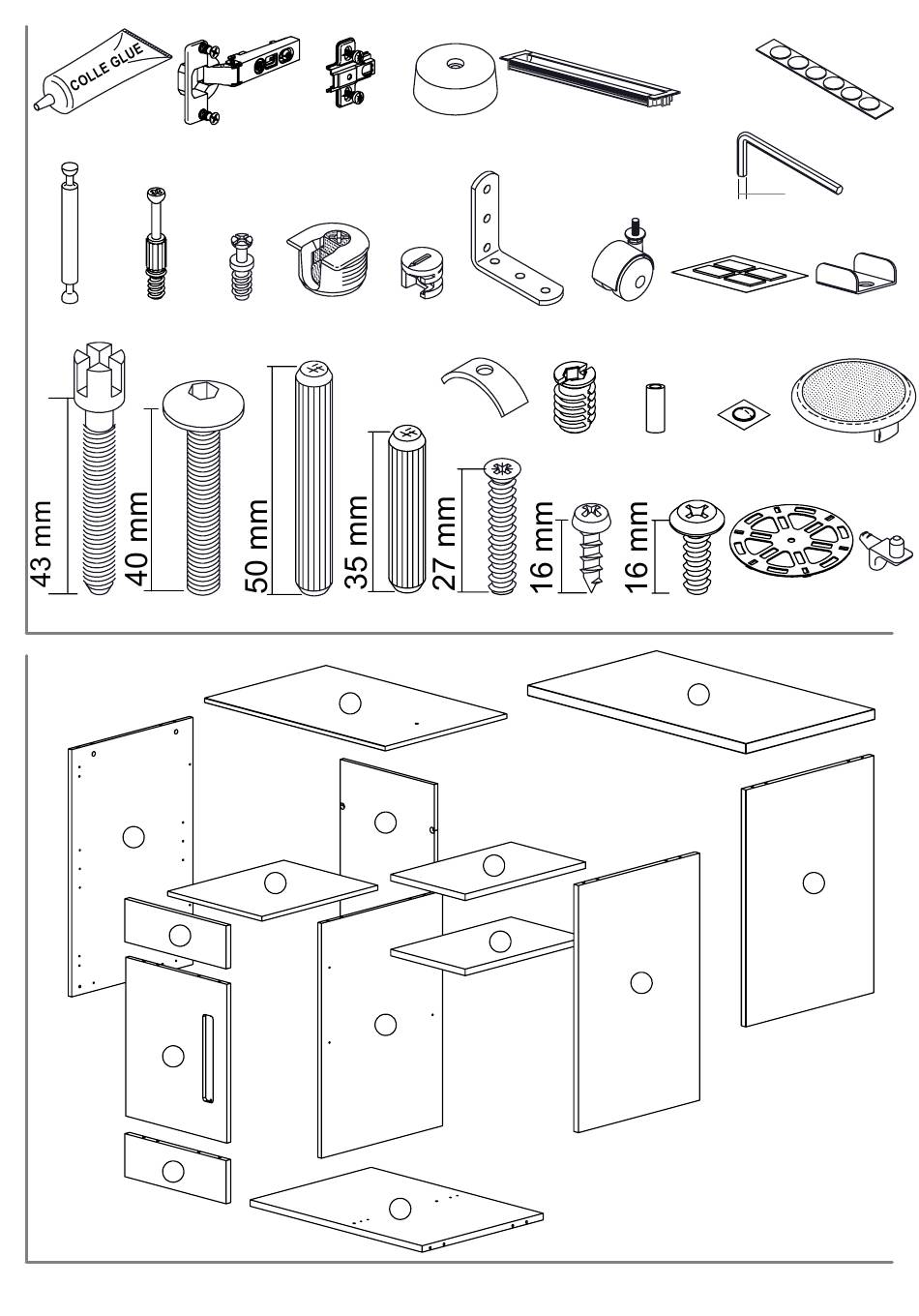 COLLE GLUE

43 mm
40 mm
50 mm
35 mm
27 mm
16 mm
16 mm