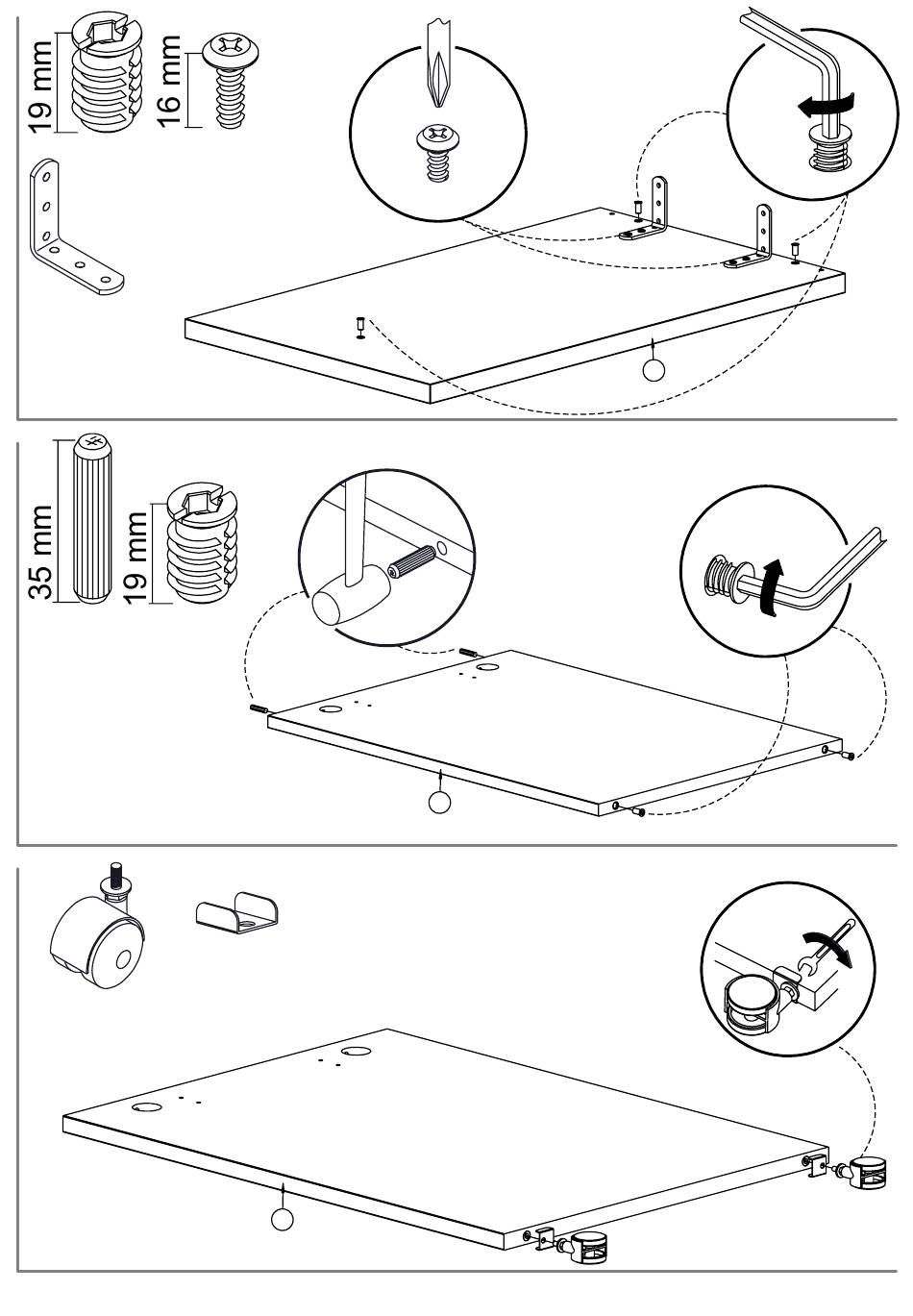 19 mm
16 mm
35 mm
19 mm