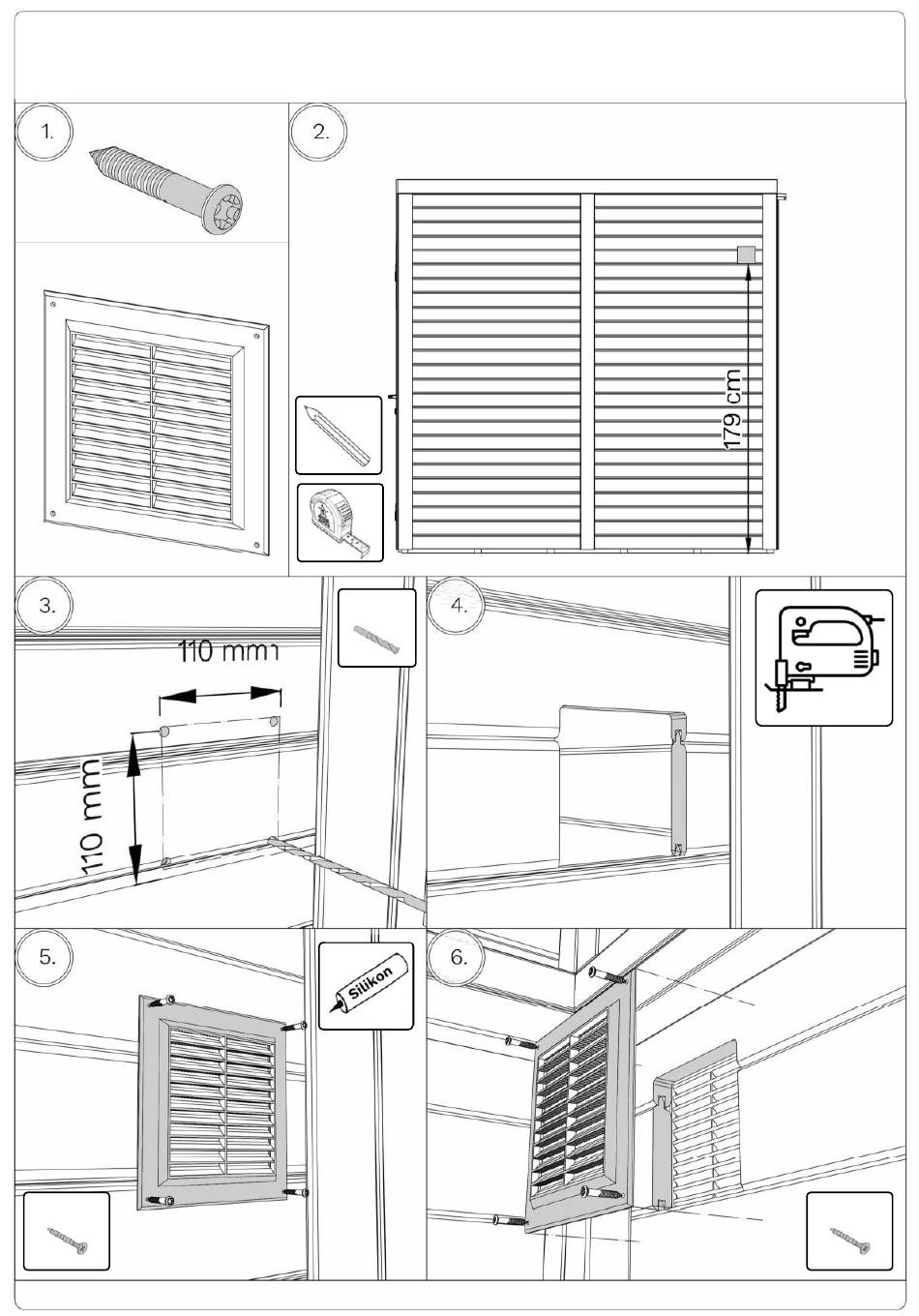 1.

2.

179 cm

3.

110 mm

110 mm

4.

5.

Silikon

6.