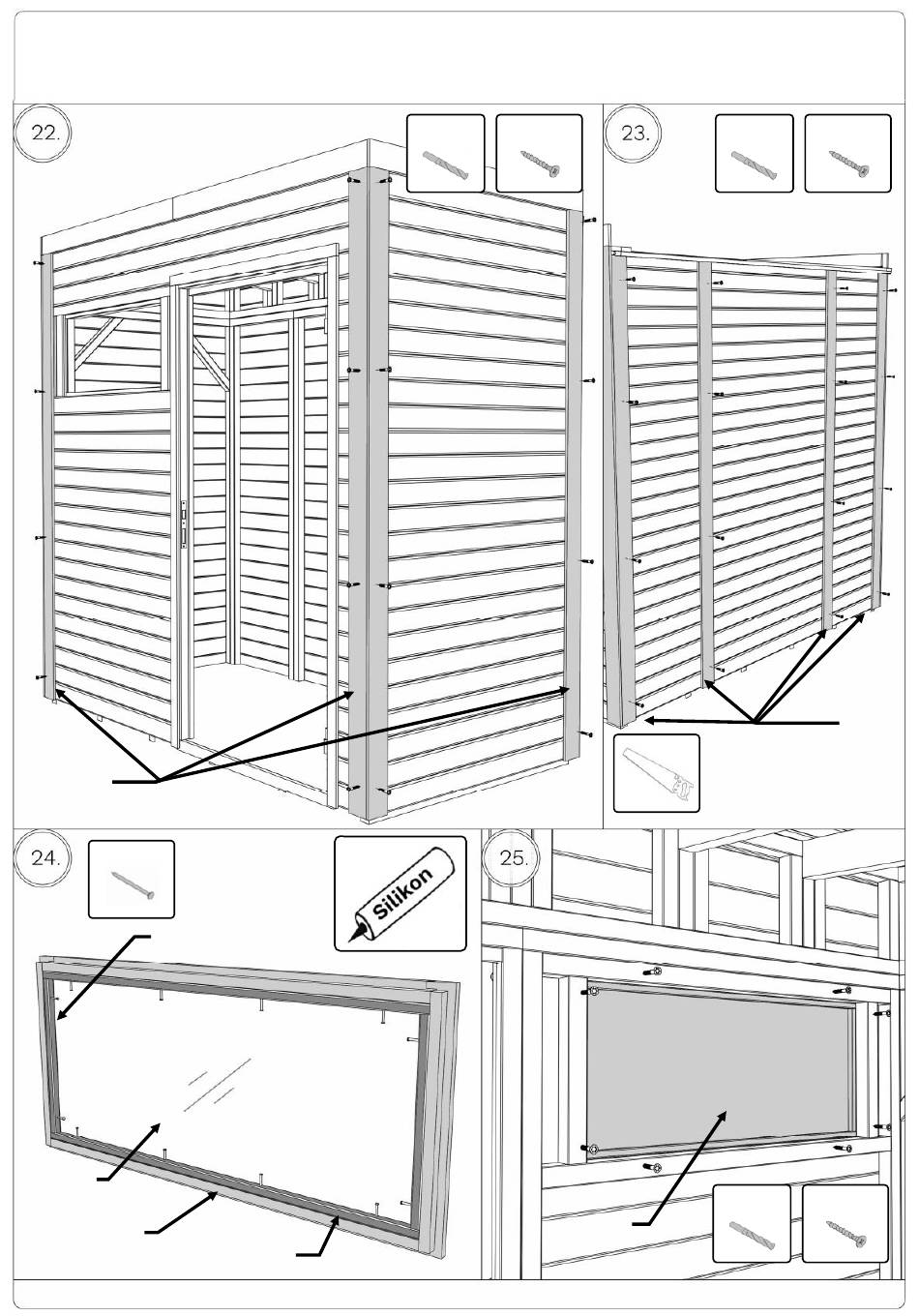 22.

23.

24.

Silikon

25.