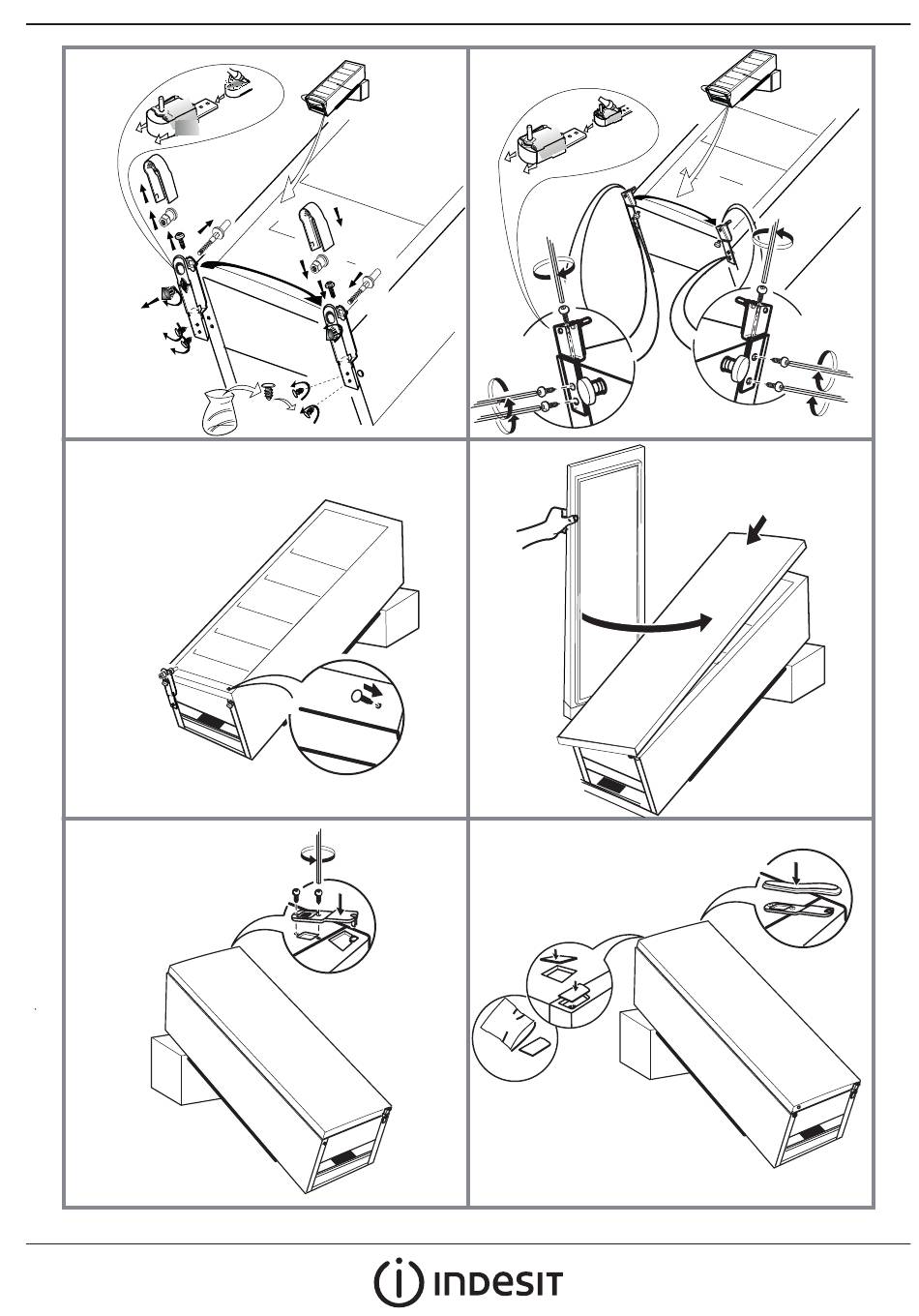 INDESIT