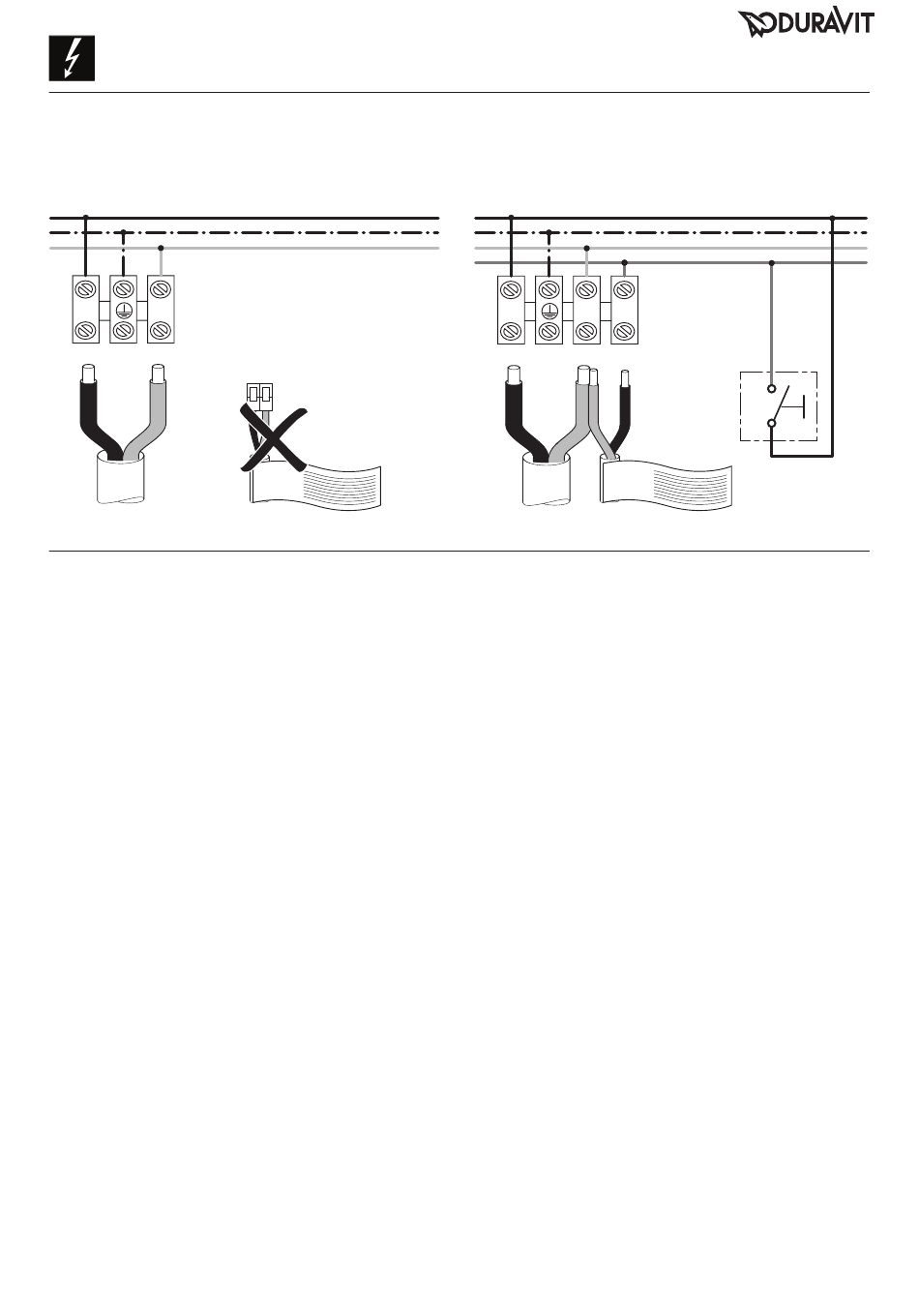 DURAVIT